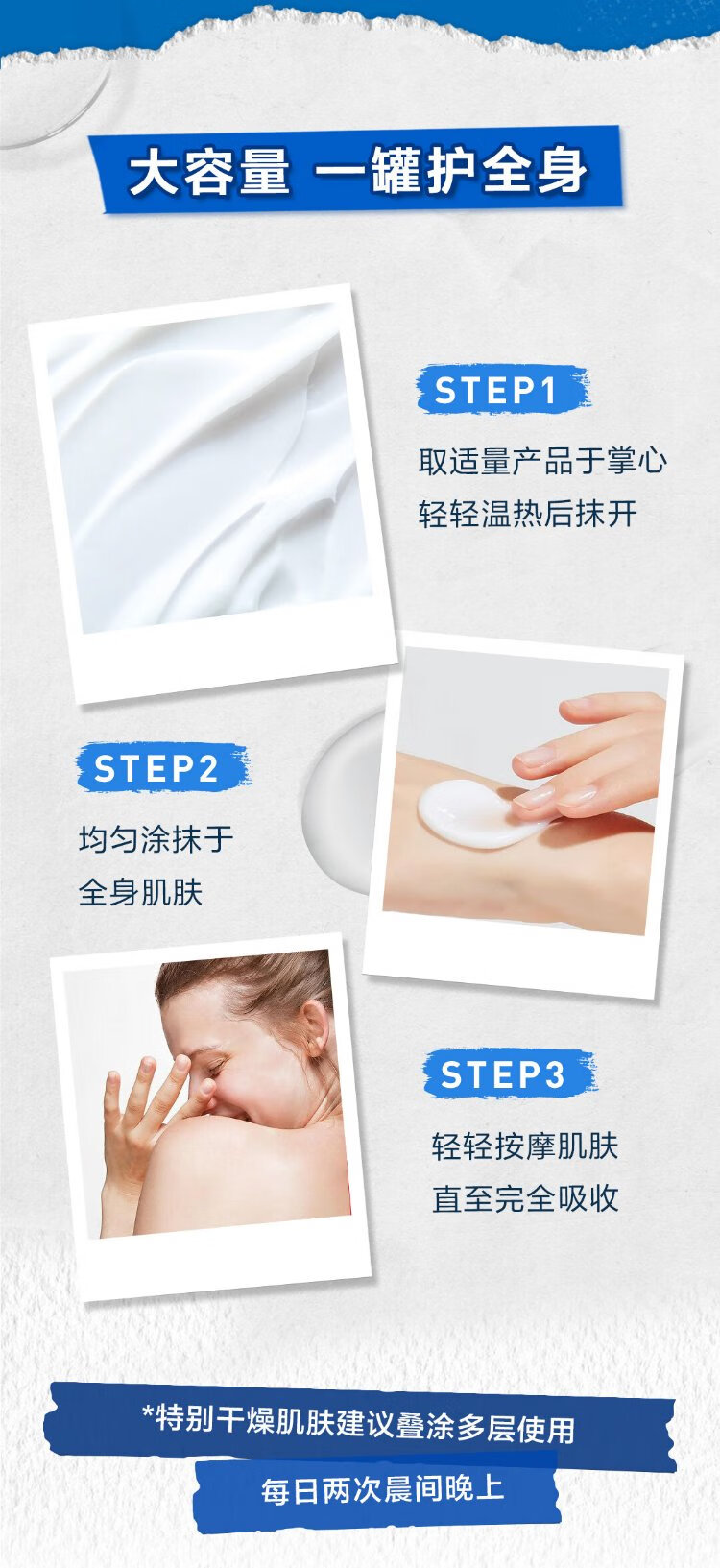 大容量 一罐护全身

STEP1

取适量产品于掌心
轻轻温热后抹开

STEP2

均匀涂抹于
全身肌肤

STEP3

轻轻按摩肌肤
直至完全吸收

*特别干燥肌肤建议叠涂多层使用

每日两次晨间晚上