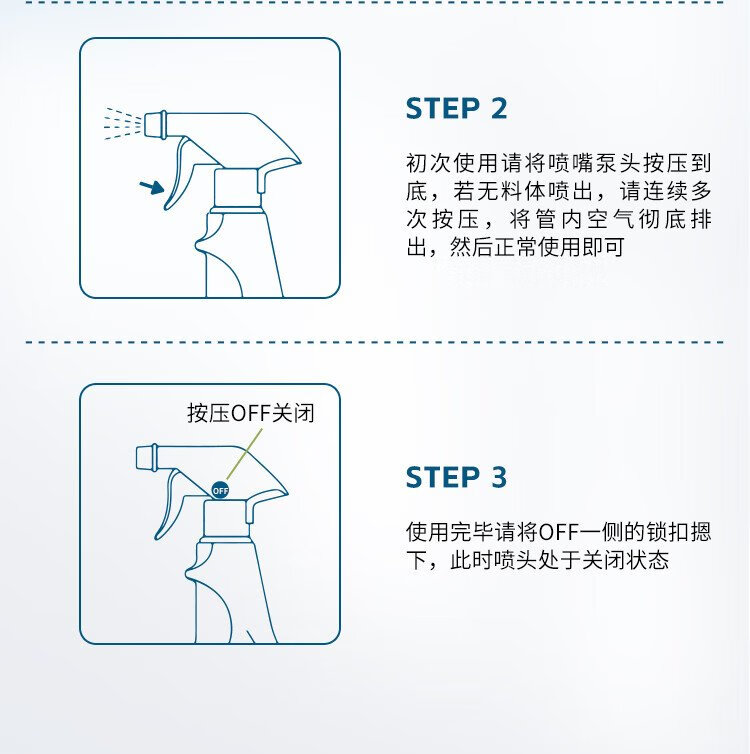 STEP 2

初次使用请将喷嘴泵头按压到底，若无料体喷出，请连续多次按压，将管内空气彻底排出，然后正常使用即可

按压OFF关闭

OFF

STEP 3

使用完毕请将OFF一侧的锁扣摁下，此时喷头处于关闭状态