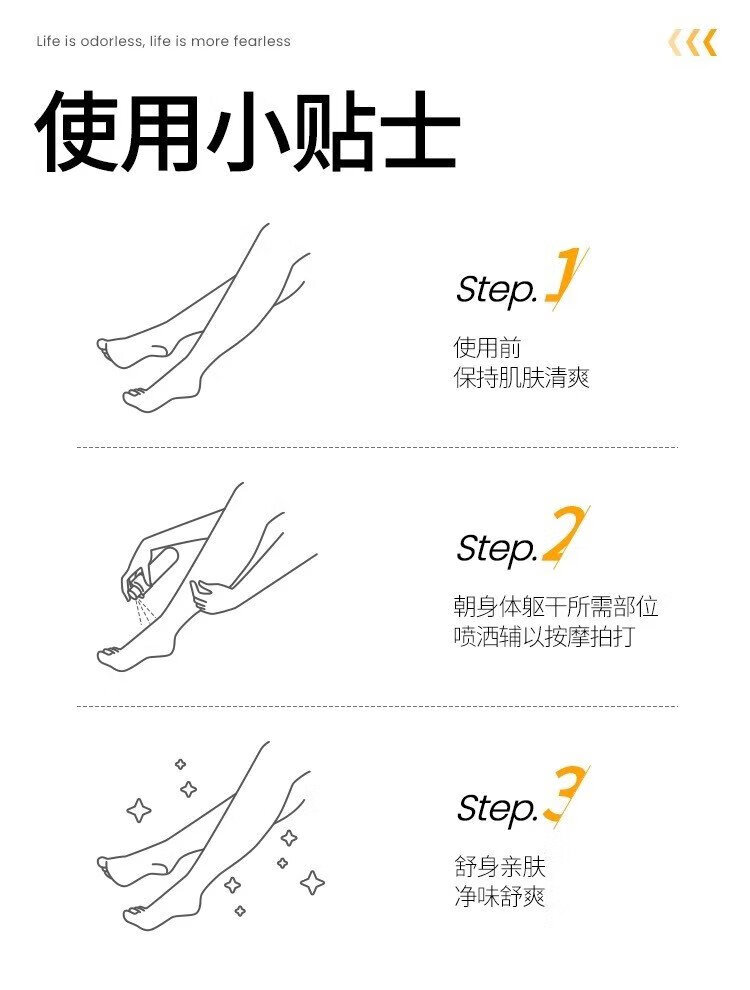 Life is odorless, life is more fearless

使用小贴士

Step.1

使用前
保持肌肤清爽

Step.2

朝身体躯干所需部位
喷洒辅以按摩拍打

Step.3

舒身亲肤
净味舒爽