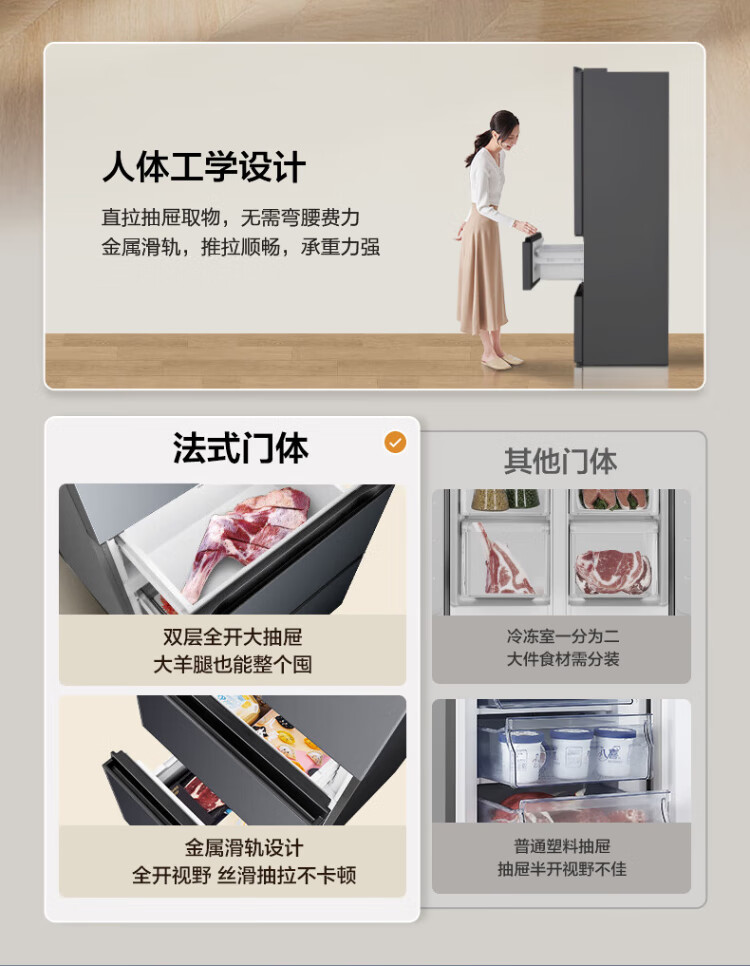 人体工学设计

直拉抽屉取物，无需弯腰费力
金属滑轨，推拉顺畅，承重力强

法式门体

双层全开大抽屉
大羊腿也能整个囤

金属滑轨设计
全开视野 丝滑抽拉不卡顿

其他门体

冷冻室一分为二
大件食材需分装

普通塑料抽屉
抽屉半开视野不佳