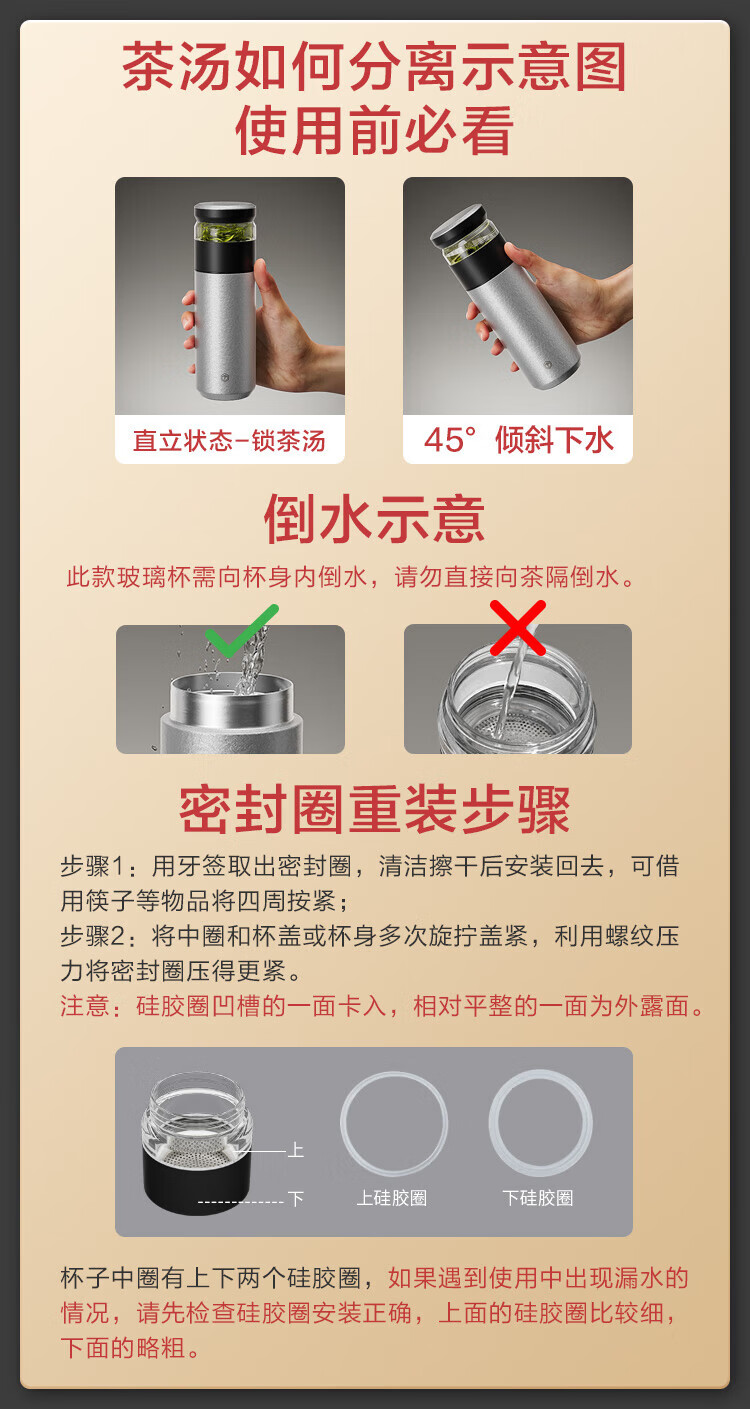 茶汤如何分离示意图
使用前必看

直立状态-锁茶汤

45° 倾斜下水

倒水示意

此款玻璃杯需向杯身内倒水，请勿直接向茶隔倒水。

密封圈重装步骤

步骤1：用牙签取出密封圈，清洁擦干后安装回去，可借用筷子等物品将四周按紧；
步骤2：将中圈和杯盖或杯身多次旋拧盖紧，利用螺纹压力将密封圈压得更紧。
注意：硅胶圈凹槽的一面卡入，相对平整的一面为外露面。

上
下
上硅胶圈
下硅胶圈

杯子中圈有上下两个硅胶圈，如果遇到使用中出现漏水的情况，请先检查硅胶圈安装正确，上面的硅胶圈比较细，下面的略粗。