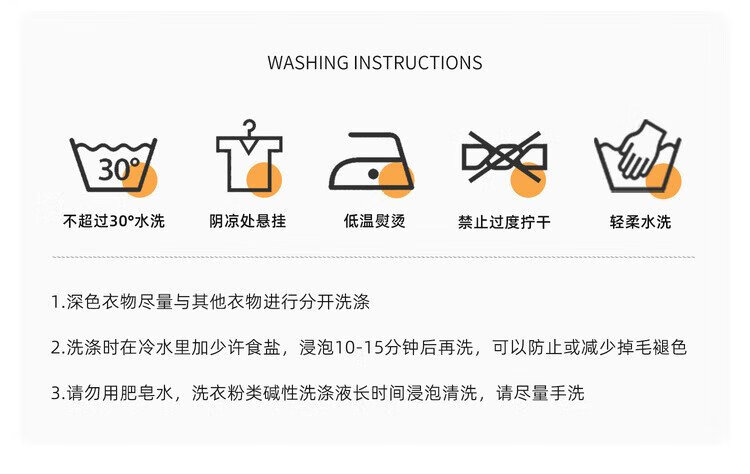 WASHING INSTRUCTIONS

30°

不超过30°水洗

阴凉处悬挂

低温熨烫

禁止过度拧干

轻柔水洗

1.深色衣物尽量与其他衣物进行分开洗涤

2.洗涤时在冷水里加少许食盐，浸泡10-15分钟后再洗，可以防止或减少掉毛褪色

3.请勿用肥皂水，洗衣粉类碱性洗涤液长时间浸泡清洗，请尽量手洗