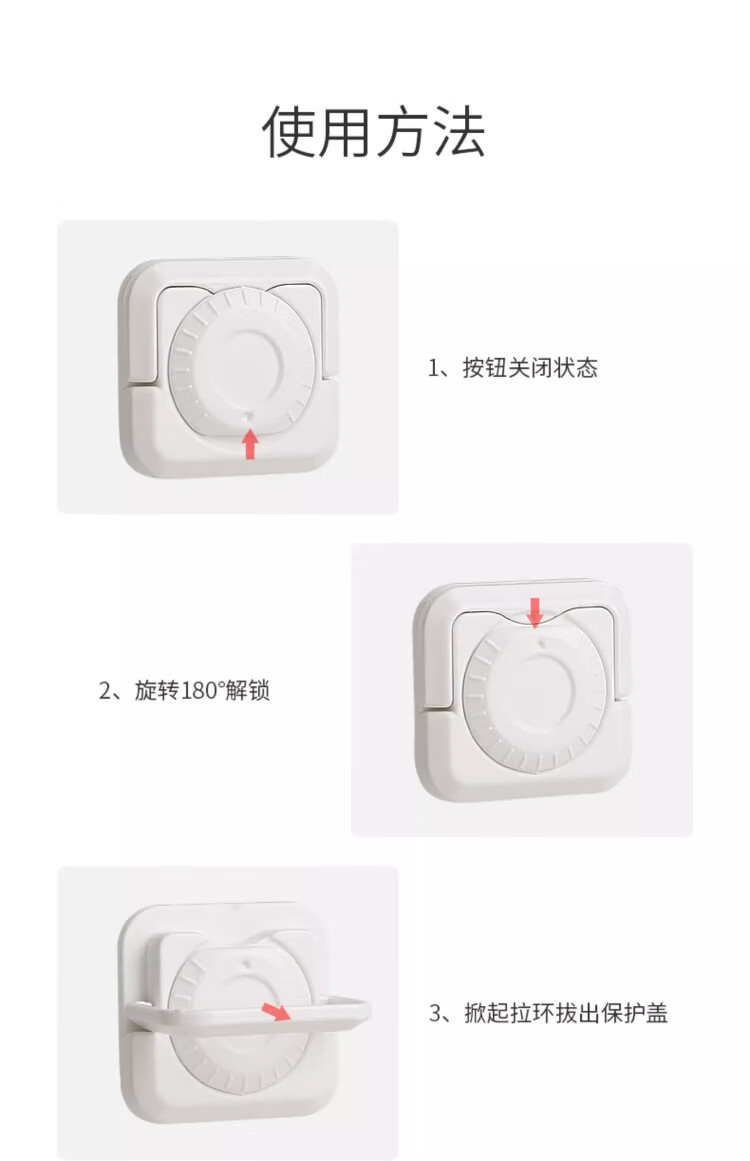 使用方法

1、按钮关闭状态

2、旋转180°解锁

3、掀起拉环拔出保护盖