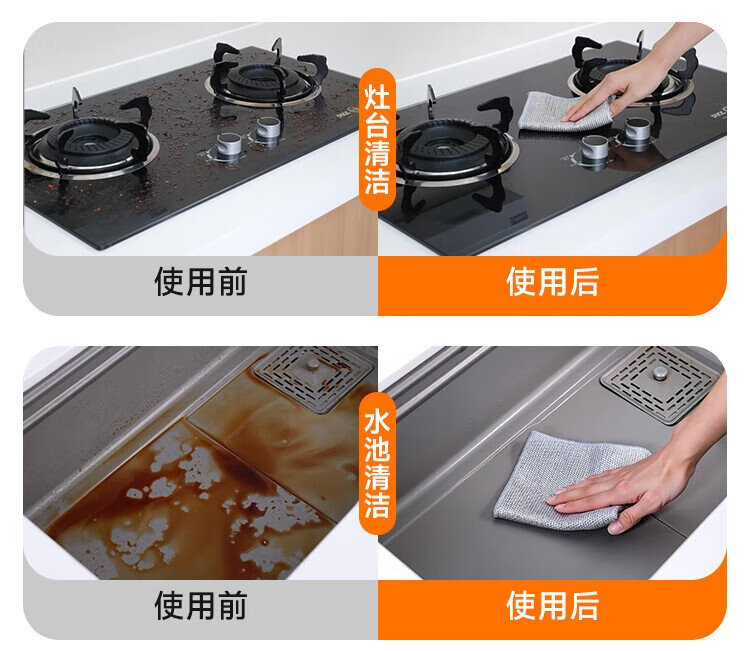 灶台清洁

使用前

使用后

水池清洁

使用前

使用后