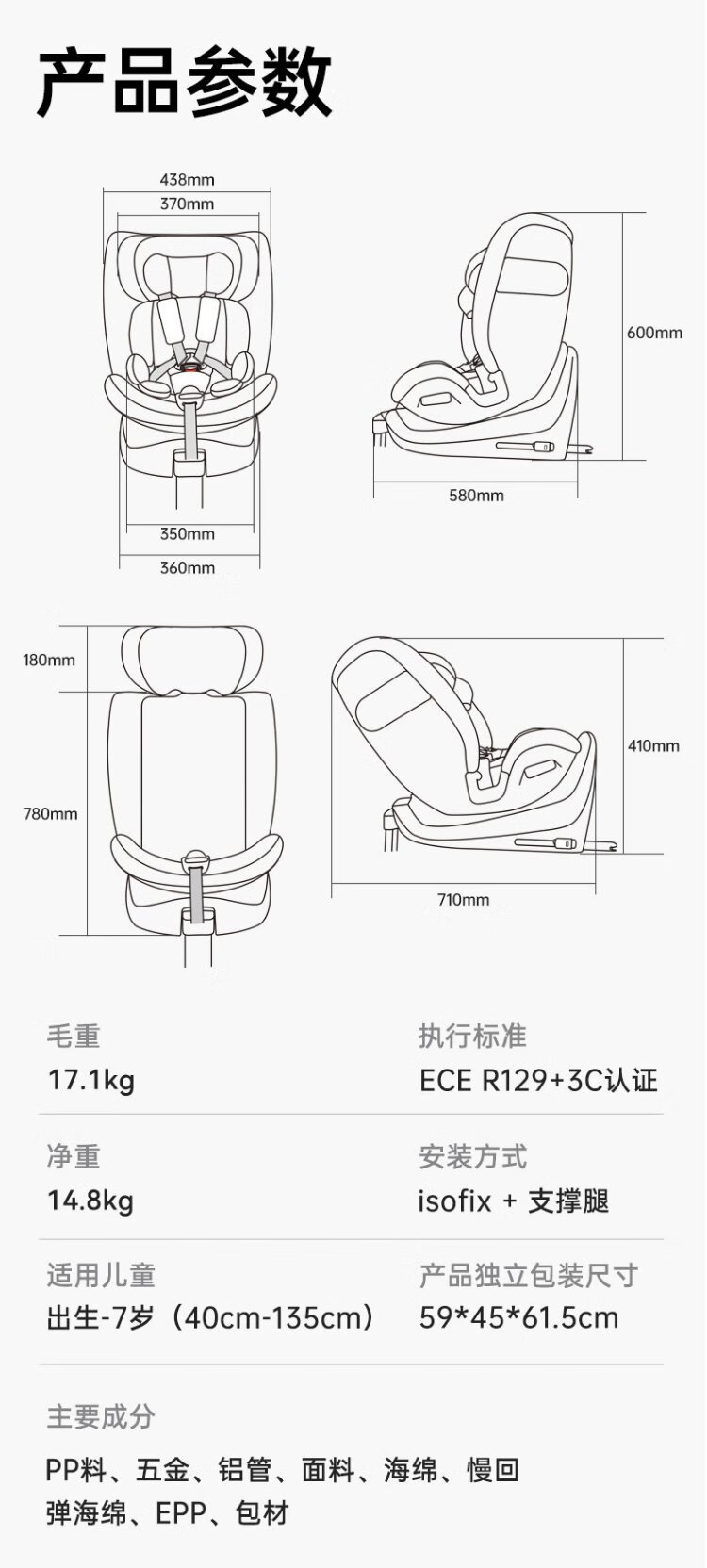 产品参数

438mm
370mm
350mm
360mm

600mm
580mm

180mm
780mm

410mm
710mm

毛重
17.1kg

执行标准
ECE R129+3C认证

净重
14.8kg

安装方式
isofix + 支撑腿

适用儿童
出生-7岁（40cm-135cm）

产品独立包装尺寸
59*45*61.5cm

主要成分
PP料、五金、铝管、面料、海绵、慢回弹海绵、EPP、包材