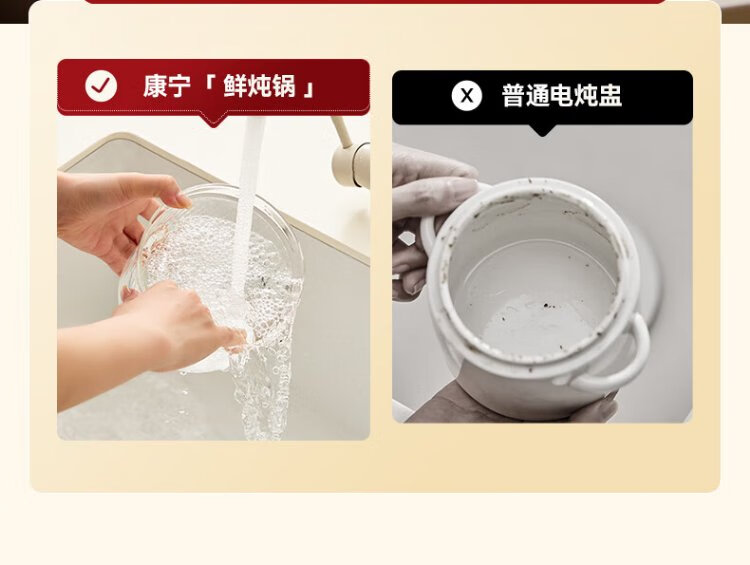 康宁「鲜炖锅」

X 普通电炖盅