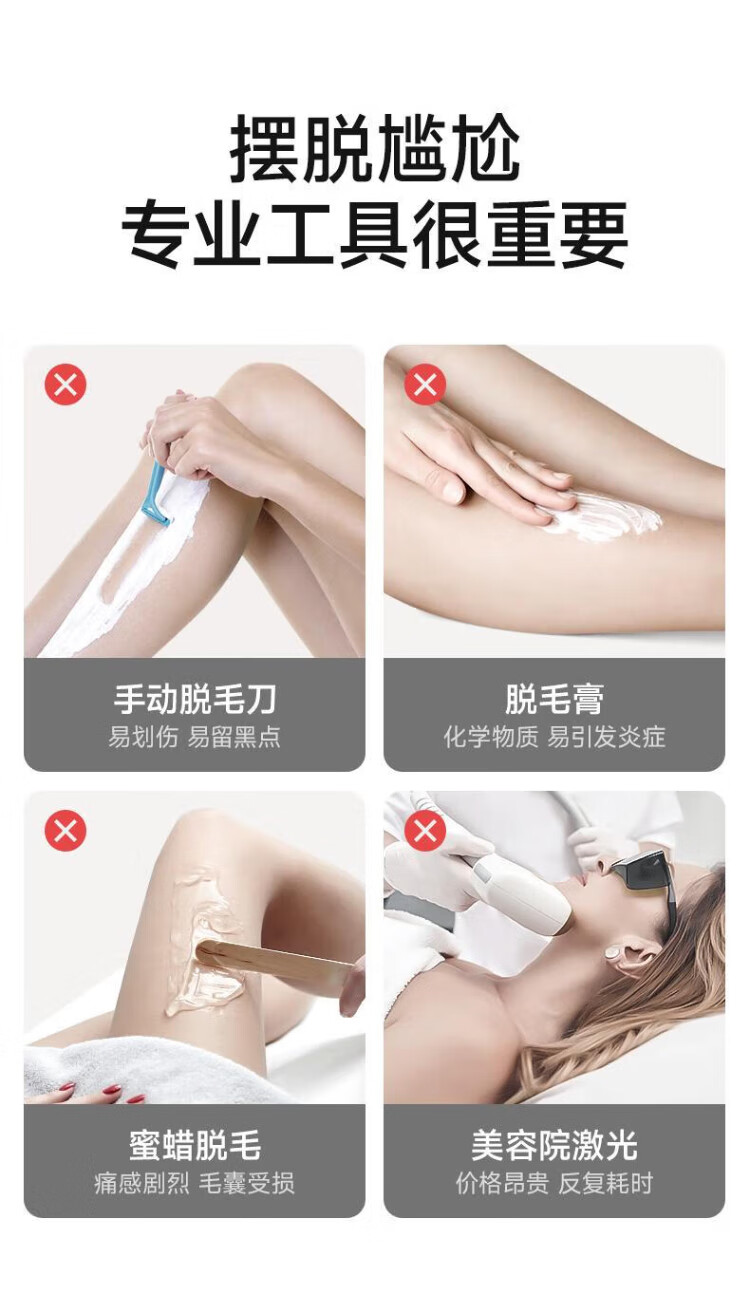 摆脱尴尬
专业工具很重要

手动脱毛刀
易划伤 易留黑点

脱毛膏
化学物质 易引发炎症

蜜蜡脱毛
痛感剧烈 毛囊受损

美容院激光
价格昂贵 反复耗时