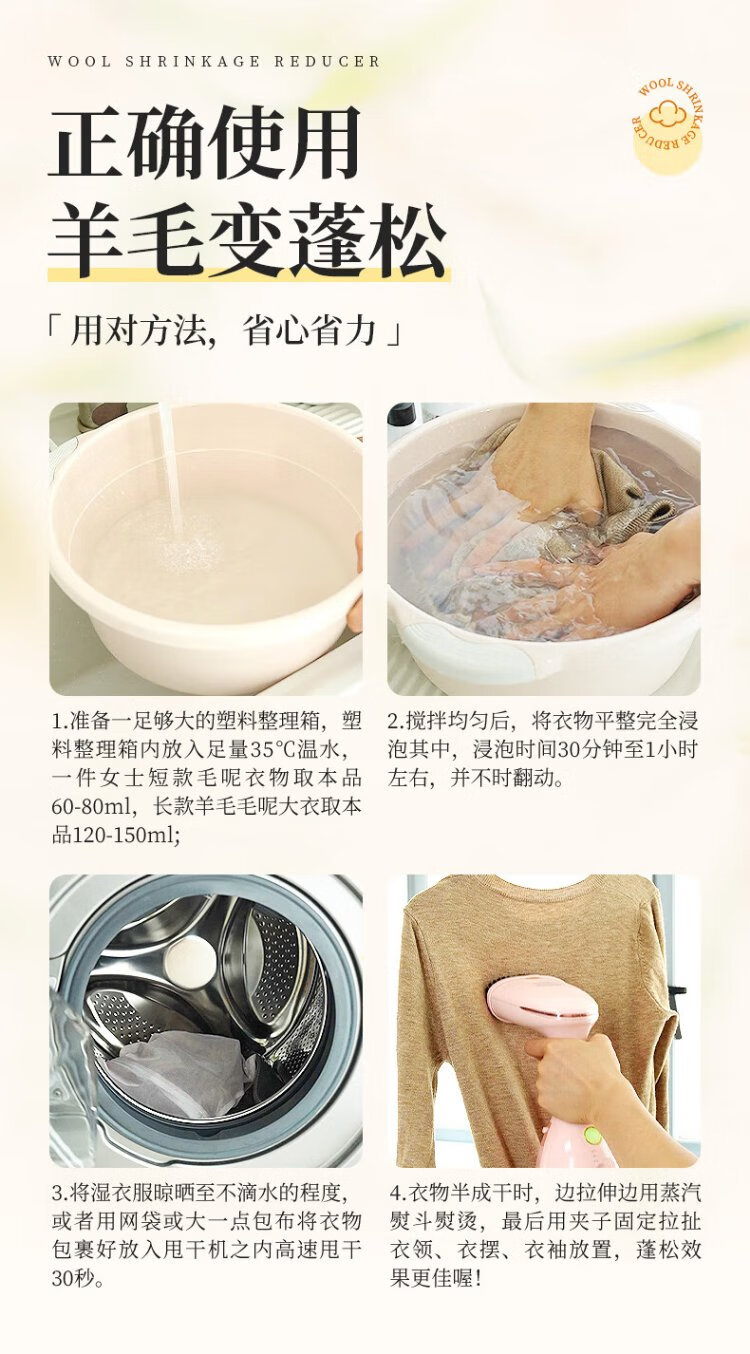 WOOL SHRINKAGE REDUCER

WOOL SHRINKAGE REDUCER

正确使用
羊毛变蓬松

「用对方法，省心省力」

1.准备一足够大的塑料整理箱，塑料整理箱内放入足量35°C温水，一件女士短款毛呢衣物取本品60-80ml，长款羊毛毛呢大衣取本品120-150ml;

2.搅拌均匀后，将衣物平整完全浸泡其中，浸泡时间30分钟至1小时左右，并不时翻动。

3.将湿衣服晾晒至不滴水的程度，或者用网袋或大一点包布将衣物包裹好放入甩干机之内高速甩干30秒。

4.衣物半成干时，边拉伸边用蒸汽熨斗熨烫，最后用夹子固定拉扯衣领、衣摆、衣袖放置，蓬松效果更佳喔!