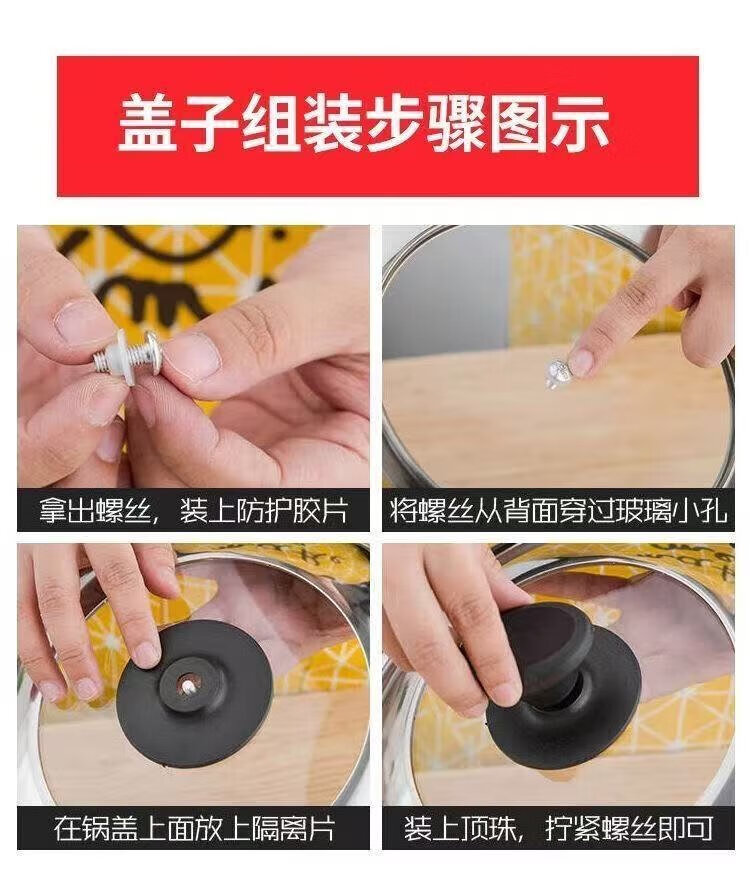 盖子组装步骤图示

拿出螺丝，装上防护胶片

将螺丝从背面穿过玻璃小孔

在锅盖上面放上隔离片

装上顶珠，拧紧螺丝即可