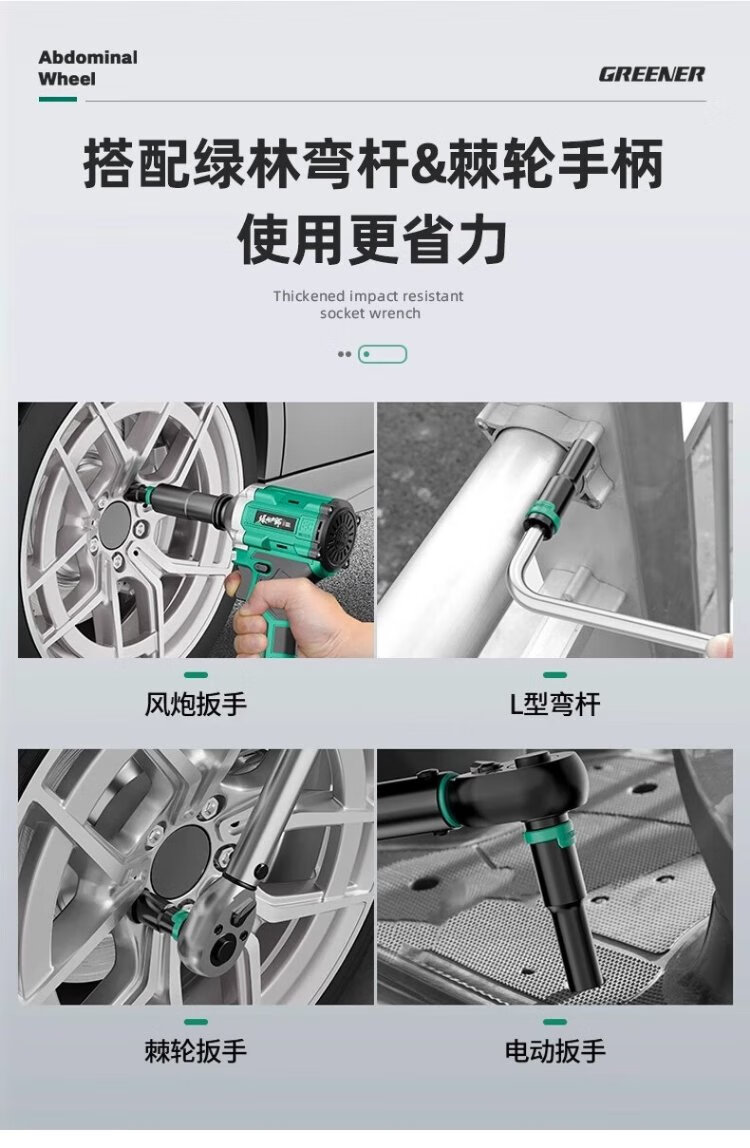 Abdominal Wheel

GREENER

搭配绿林弯杆&棘轮手柄
使用更省力

Thickened impact resistant socket wrench

风炮扳手

L型弯杆

棘轮扳手

电动扳手