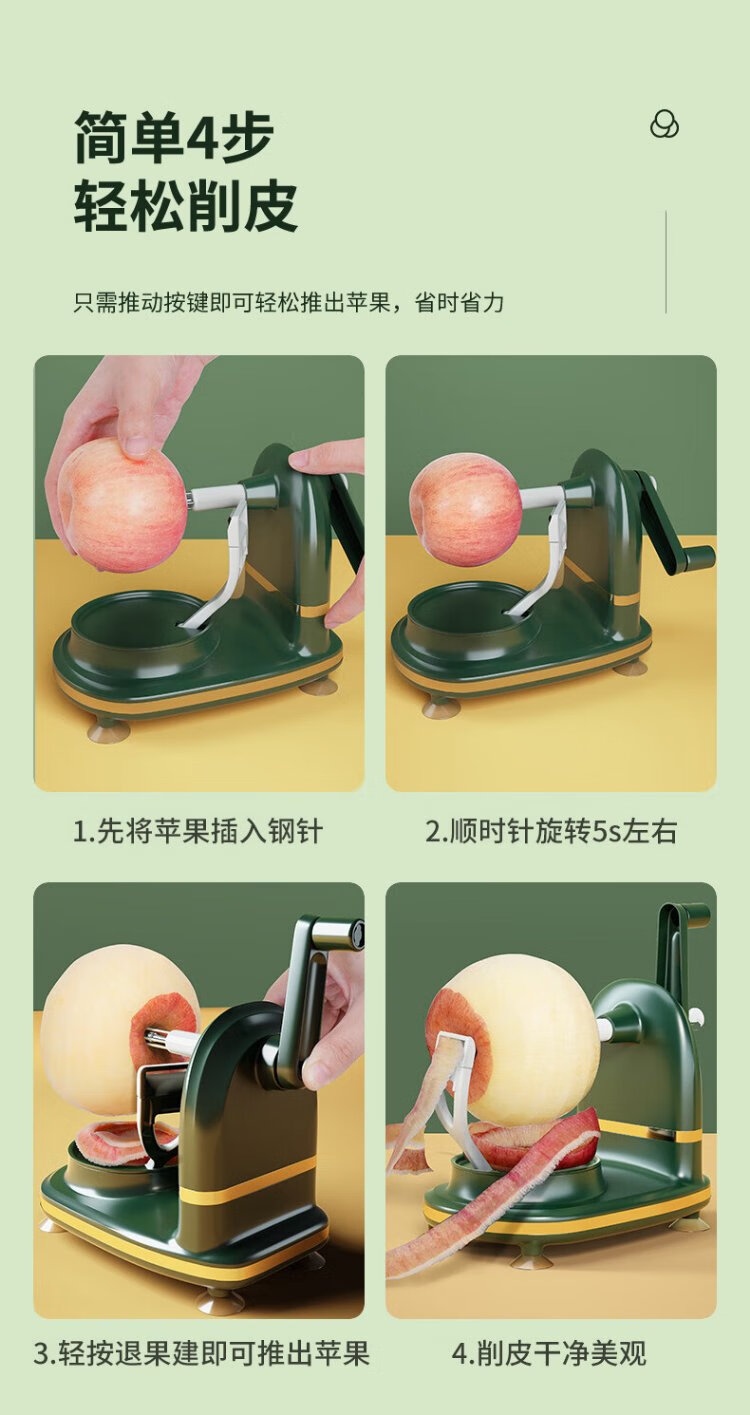 简单4步
轻松削皮

只需推动按键即可轻松推出苹果，省时省力

1.先将苹果插入钢针

2.顺时针旋转5s左右

3.轻按退果建即可推出苹果

4.削皮干净美观