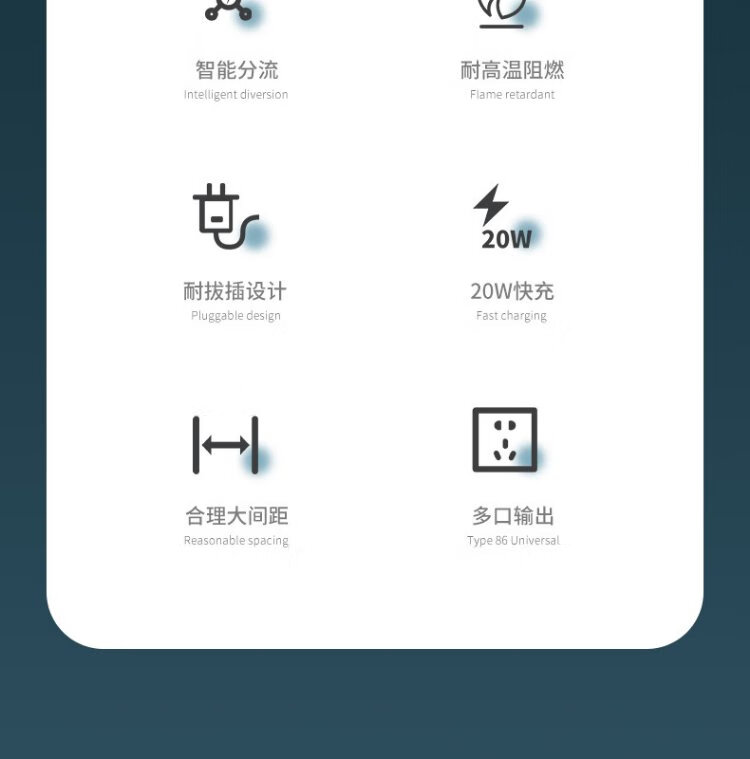 智能分流
Intelligent diversion

耐高温阻燃
Flame retardant

耐拔插设计
Pluggable design

20W

20W快充
Fast charging

合理大间距
Reasonable spacing

多口输出
Type 86 Universal