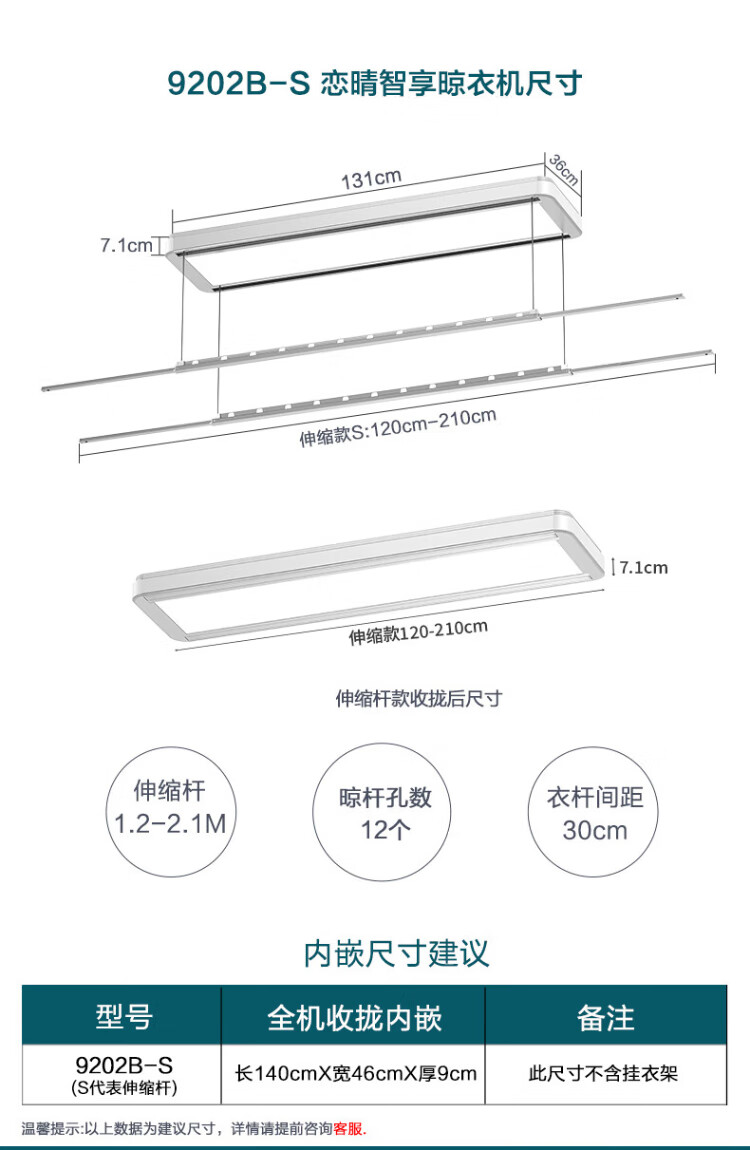 9202B-S 恋晴智享晾衣机尺寸

131cm

36cm

7.1cm

伸缩款S:120cm-210cm

7.1cm

伸缩款120-210cm

伸缩杆款收拢后尺寸

伸缩杆
1.2-2.1M

晾杆孔数
12个

衣杆间距
30cm

内嵌尺寸建议

| 型号 | 全机收拢内嵌 | 备注 |
|---|---|---|
| 9202B-S (S代表伸缩杆) | 长140cmX宽46cmX厚9cm | 此尺寸不含挂衣架 |

温馨提示:以上数据为建议尺寸，详情请提前咨询客服.