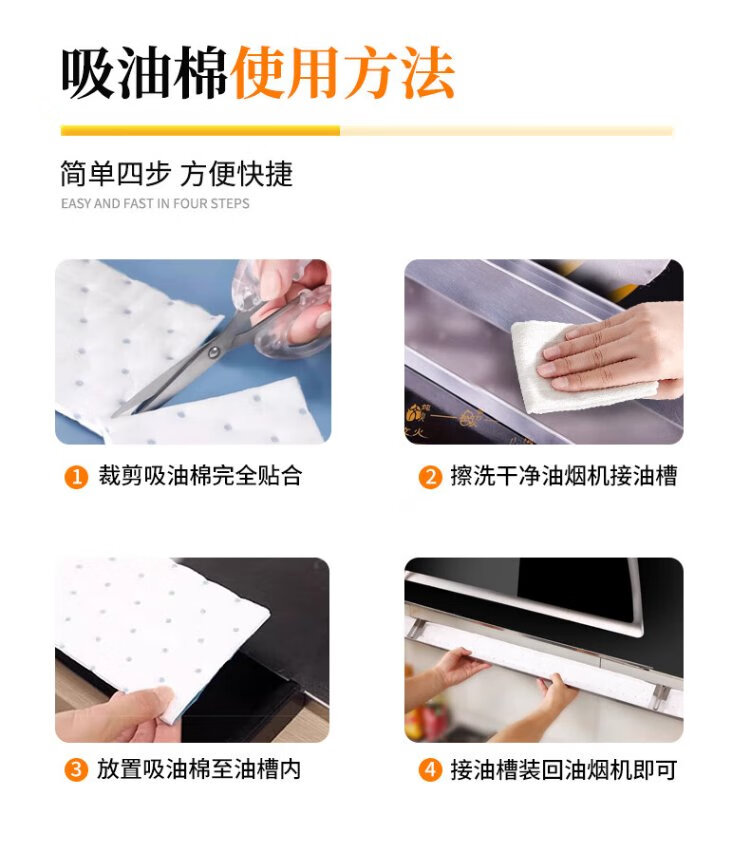 吸油棉使用方法

简单四步 方便快捷
EASY AND FAST IN FOUR STEPS

1 裁剪吸油棉完全贴合

2 擦洗干净油烟机接油槽

3 放置吸油棉至油槽内

4 接油槽装回油烟机即可