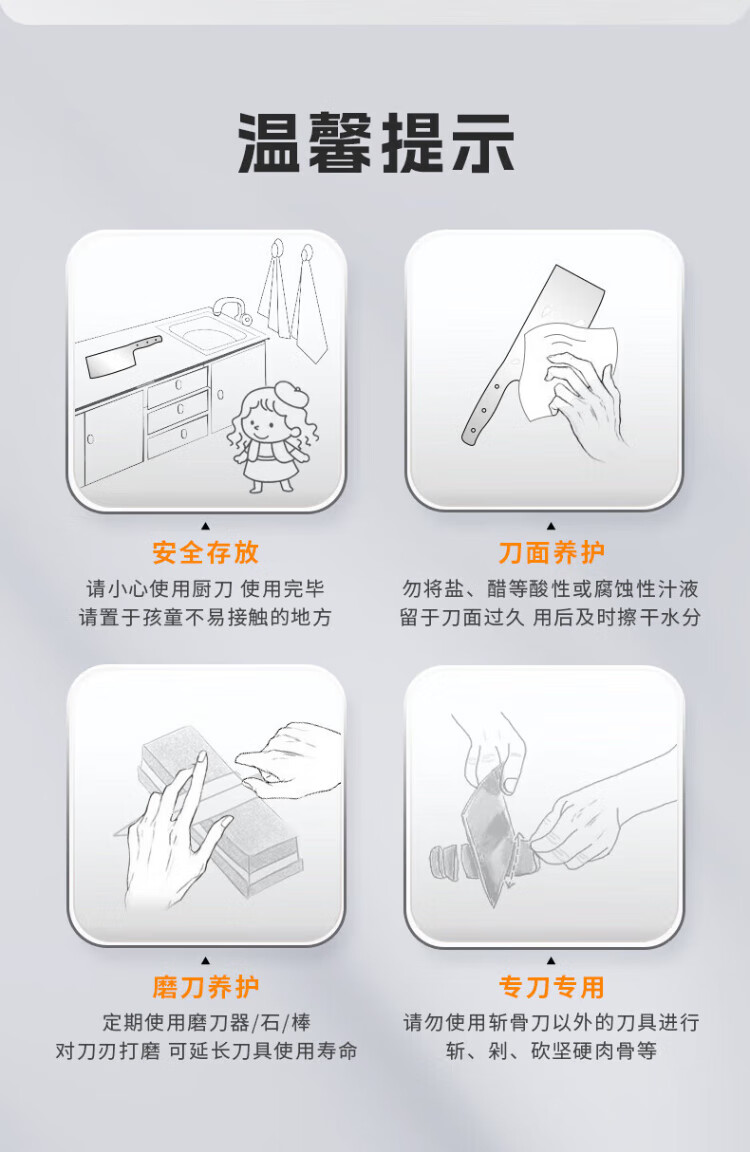 温馨提示

安全存放
请小心使用厨刀 使用完毕
请置于孩童不易接触的地方

刀面养护
勿将盐、醋等酸性或腐蚀性汁液
留于刀面过久 用后及时擦干水分

磨刀养护
定期使用磨刀器/石/棒
对刀刃打磨 可延长刀具使用寿命

专刀专用
请勿使用斩骨刀以外的刀具进行
斩、剁、砍坚硬肉骨等