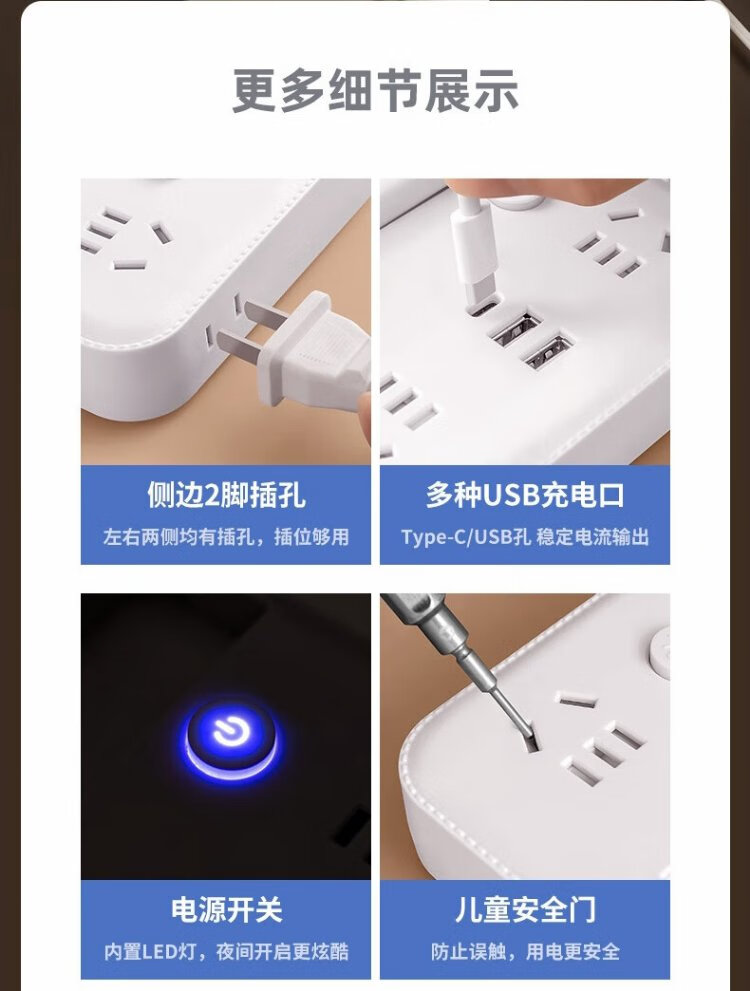 更多细节展示

侧边2脚插孔
左右两侧均有插孔，插位够用

多种USB充电口
Type-C/USB孔 稳定电流输出

电源开关
内置LED灯，夜间开启更炫酷

儿童安全门
防止误触，用电更安全