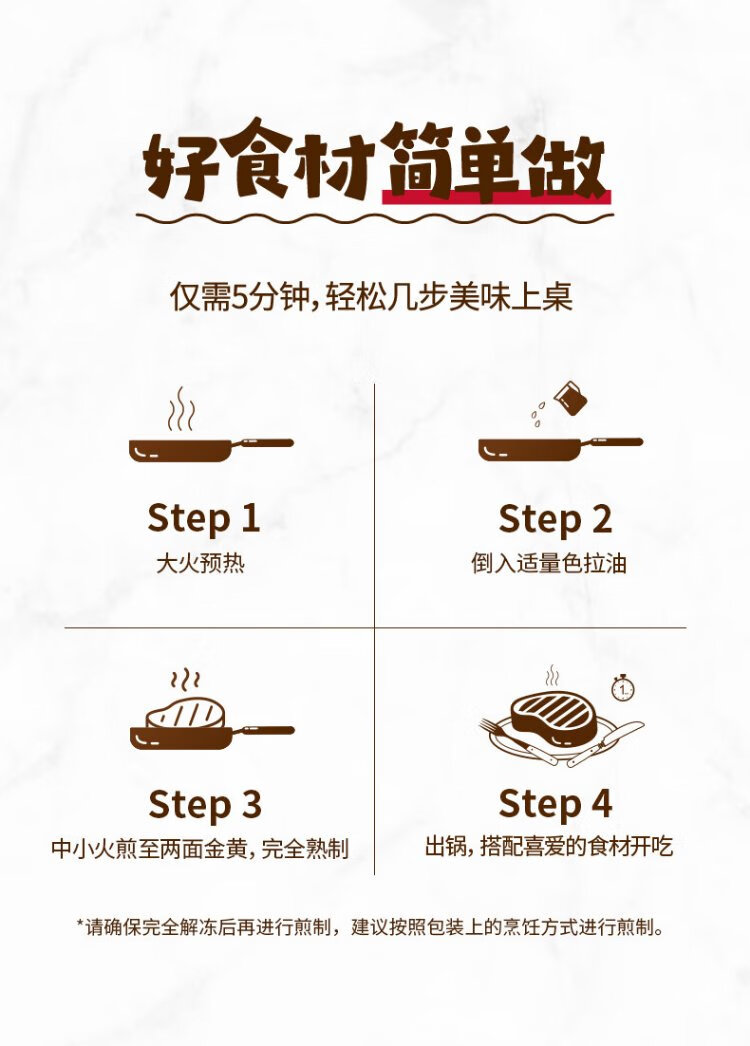 好食材简单做

仅需5分钟，轻松几步美味上桌

Step 1
大火预热

Step 2
倒入适量色拉油

Step 3
中小火煎至两面金黄，完全熟制

Step 4
出锅，搭配喜爱的食材开吃

*请确保完全解冻后再进行煎制，建议按照包装上的烹饪方式进行煎制。