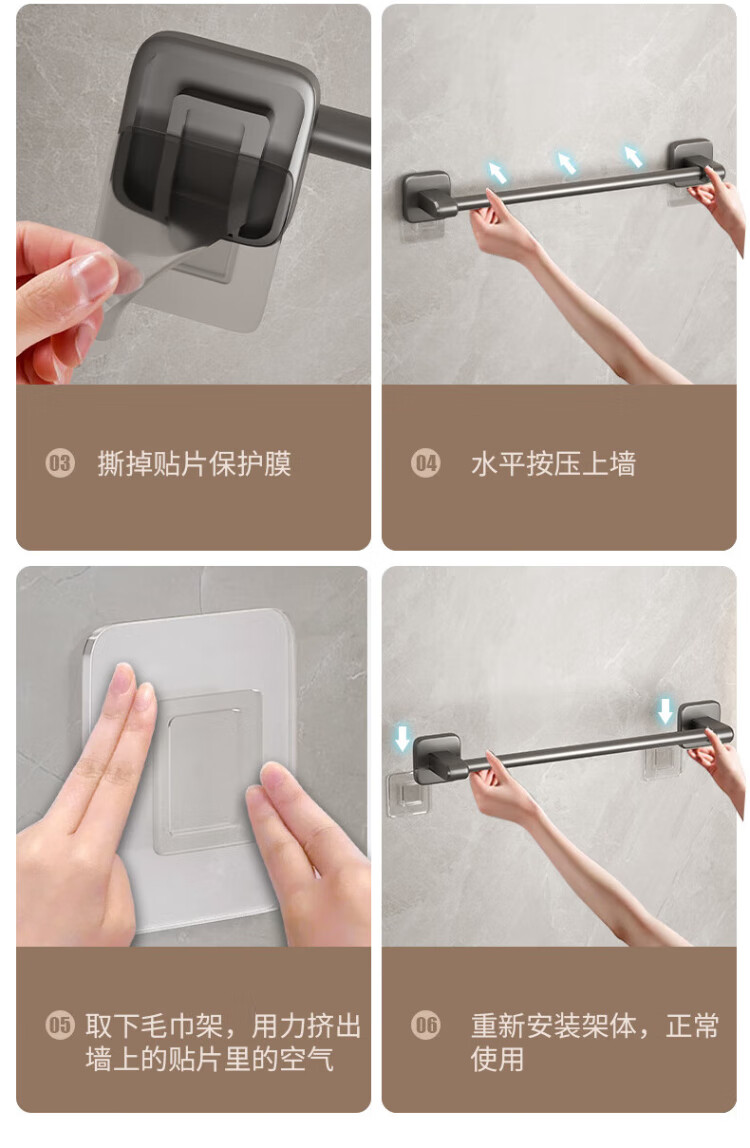 03 撕掉贴片保护膜

04 水平按压上墙

05 取下毛巾架，用力挤出墙上的贴片里的空气

06 重新安装架体，正常使用