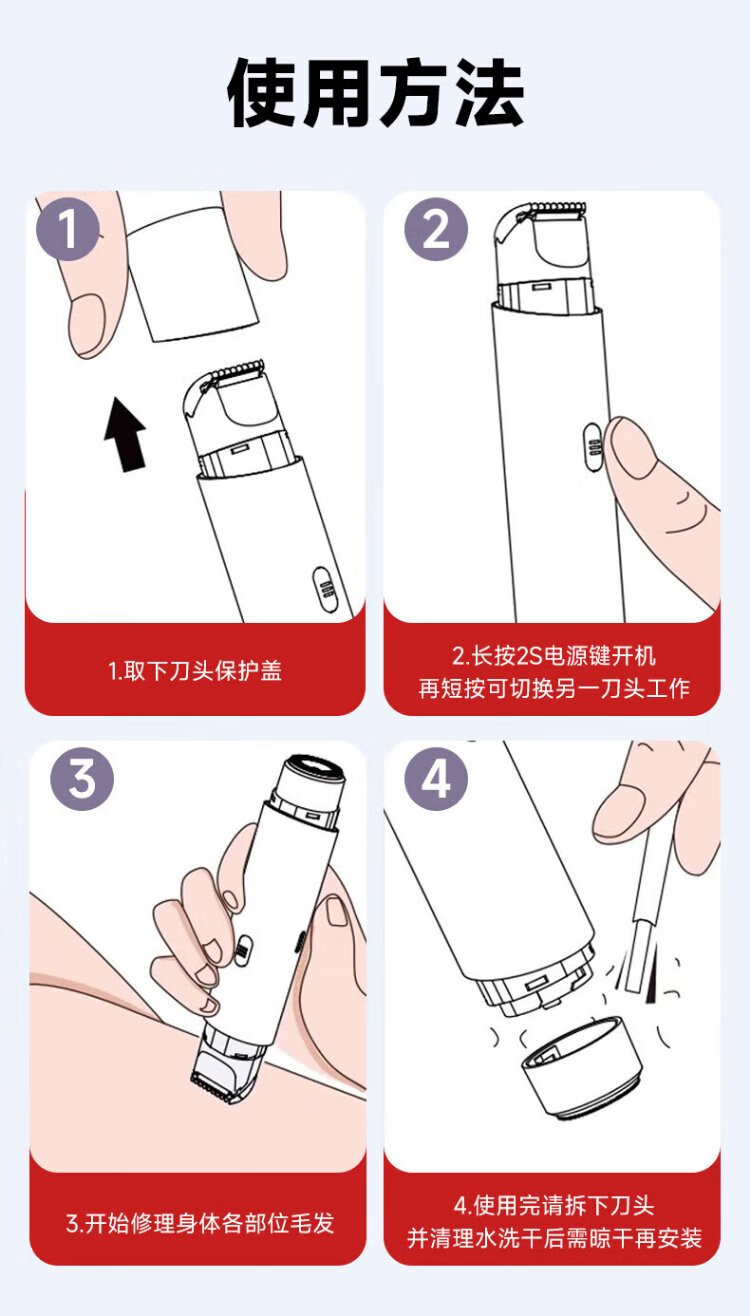 使用方法

1

1.取下刀头保护盖

2

2.长按2S电源键开机
再短按可切换另一刀头工作

3

3.开始修理身体各部位毛发

4

4.使用完请拆下刀头
并清理水洗干后需晾干再安装