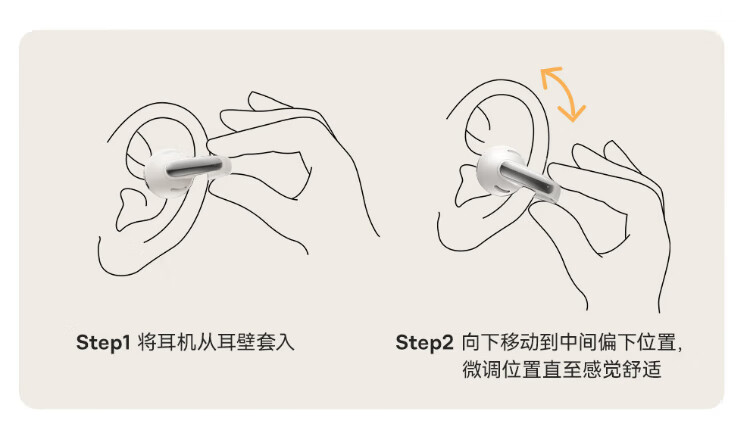 Step1 将耳机从耳壁套入

Step2 向下移动到中间偏下位置，微调位置直至感觉舒适