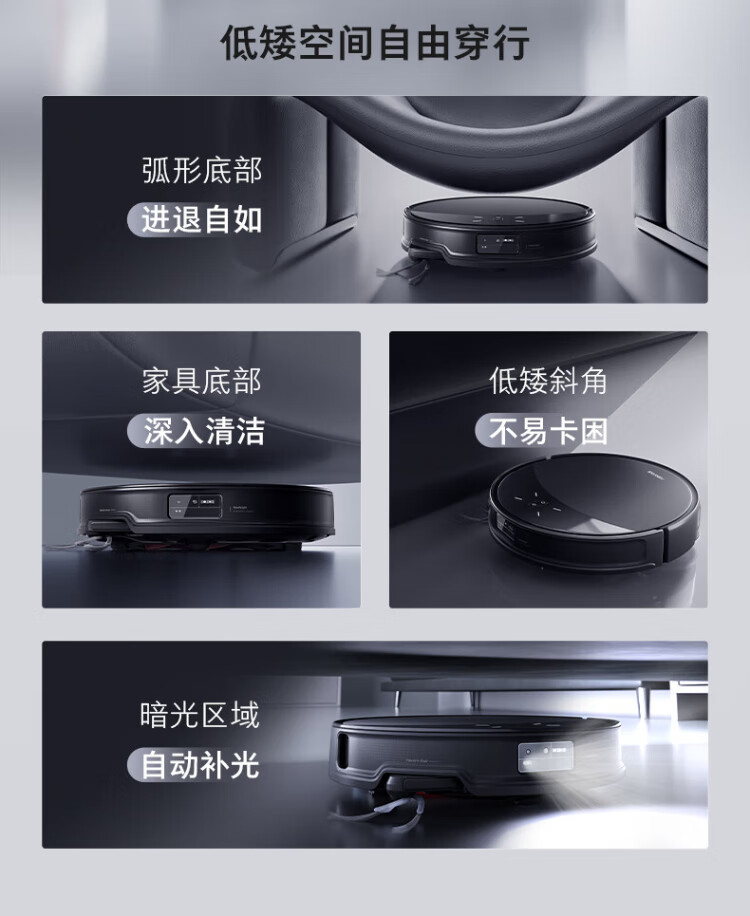 低矮空间自由穿行

弧形底部
进退自如

家具底部
深入清洁

低矮斜角
不易卡困

暗光区域
自动补光