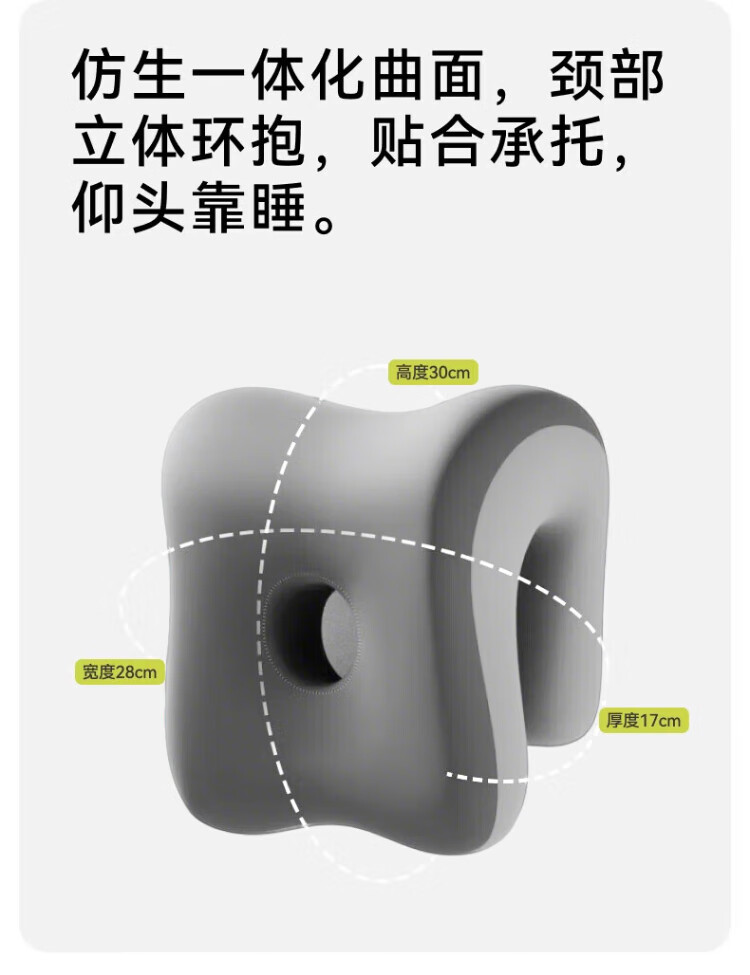 仿生一体化曲面，颈部立体环抱，贴合承托，仰头靠睡。

高度30cm

宽度28cm

厚度17cm