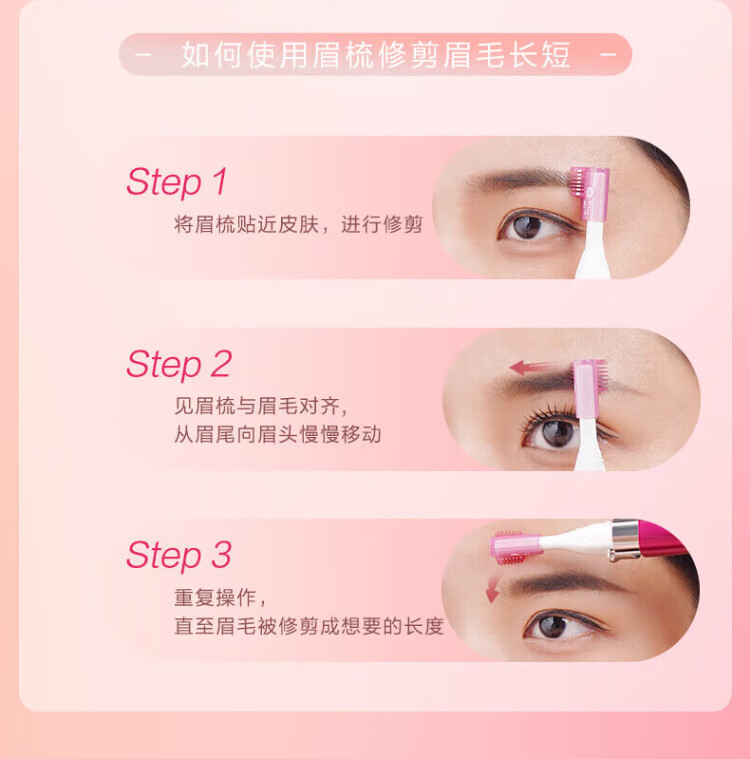 - 如何使用眉梳修剪眉毛长短 -

Step 1
将眉梳贴近皮肤，进行修剪

Step 2
见眉梳与眉毛对齐，
从眉尾向眉头慢慢移动

Step 3
重复操作，
直至眉毛被修剪成想要的长度