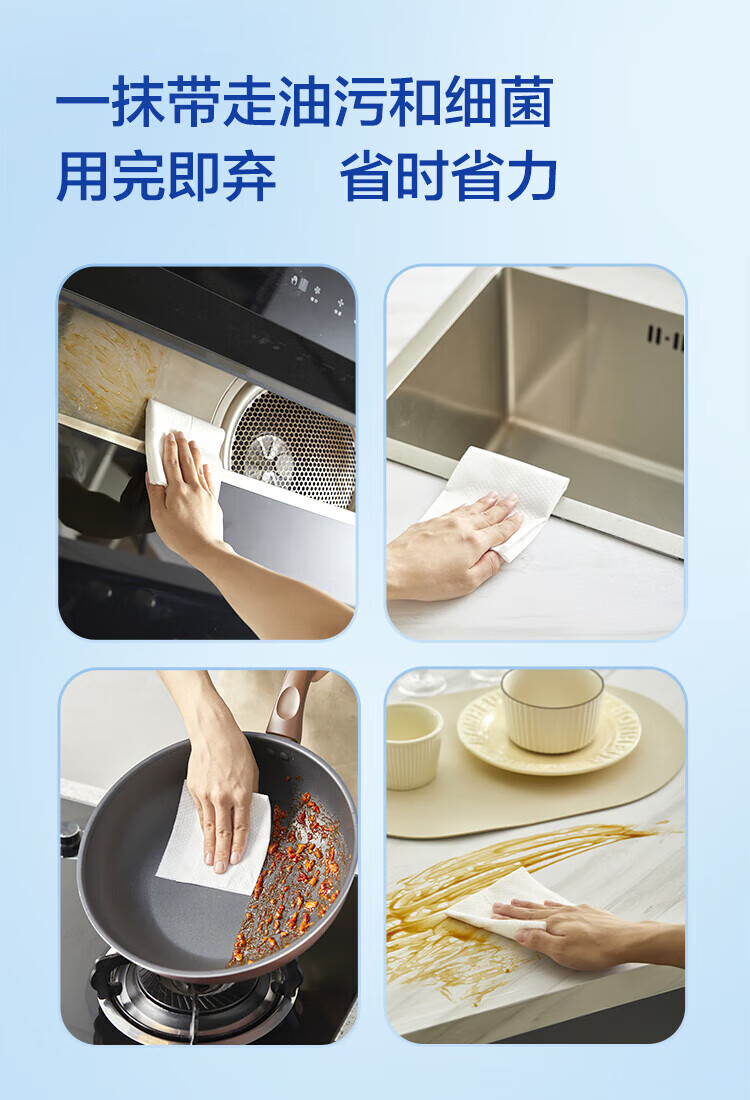 一抹带走油污和细菌
用完即弃　省时省力