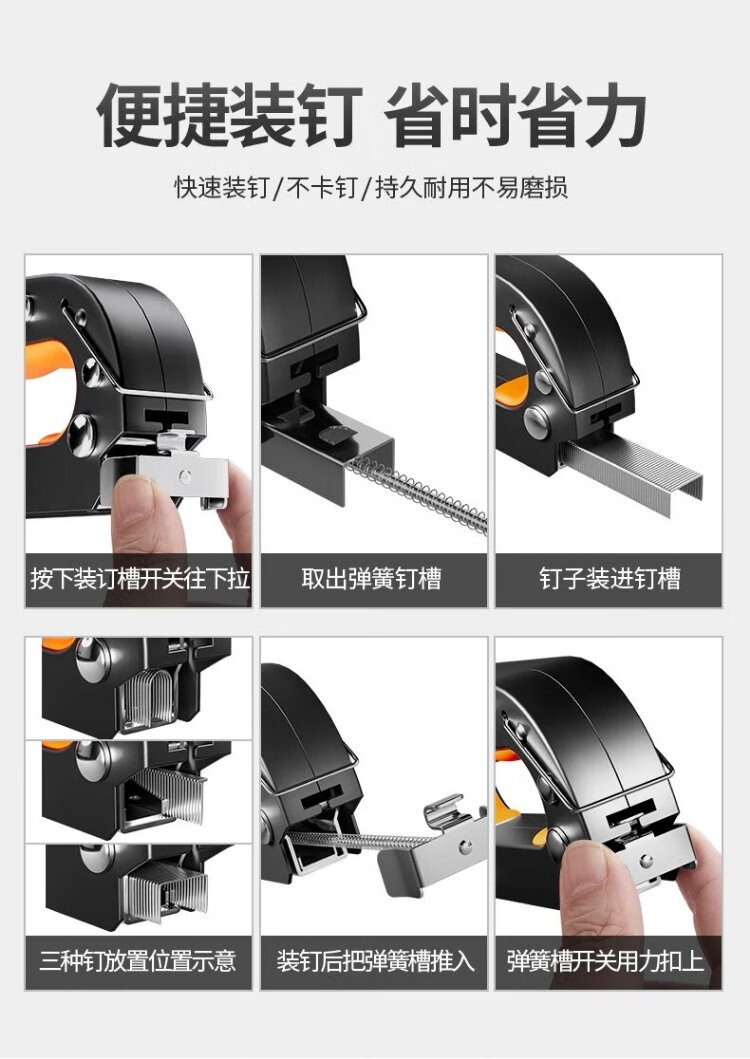 便捷装钉 省时省力

快速装钉/不卡钉/持久耐用不易磨损

按下装订槽开关往下拉

取出弹簧钉槽

钉子装进钉槽

三种钉放置位置示意

装钉后把弹簧槽推入

弹簧槽开关用力扣上