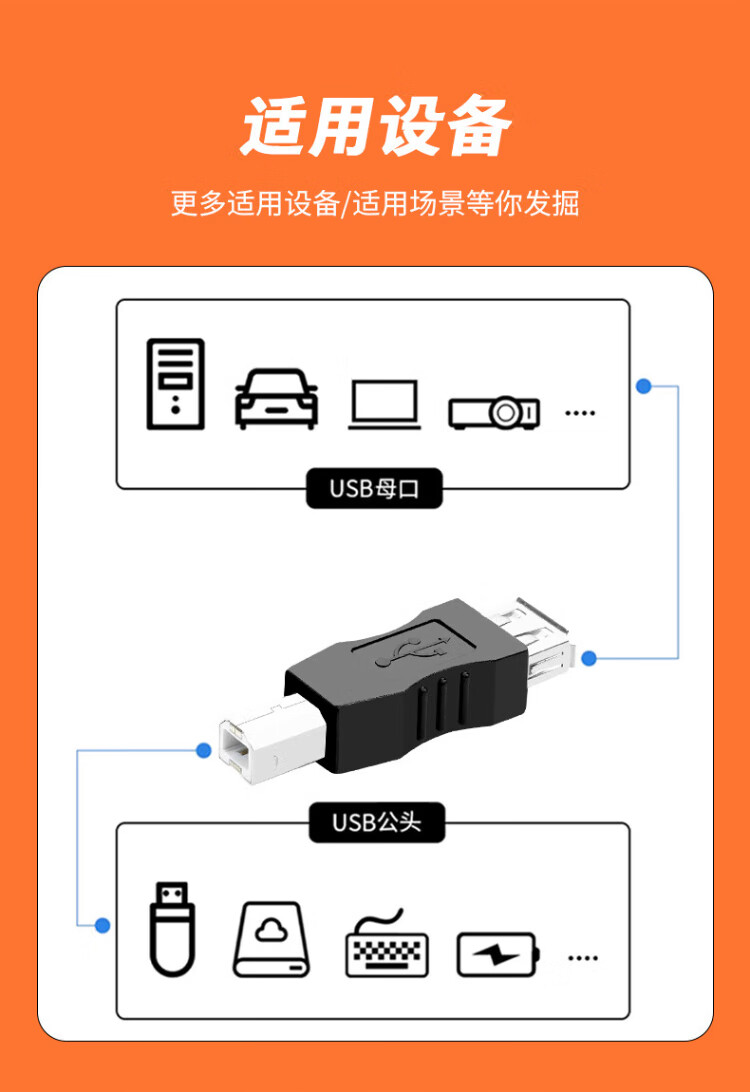 适用设备

更多适用设备/适用场景等你发掘

....

USB母口

USB公头

....