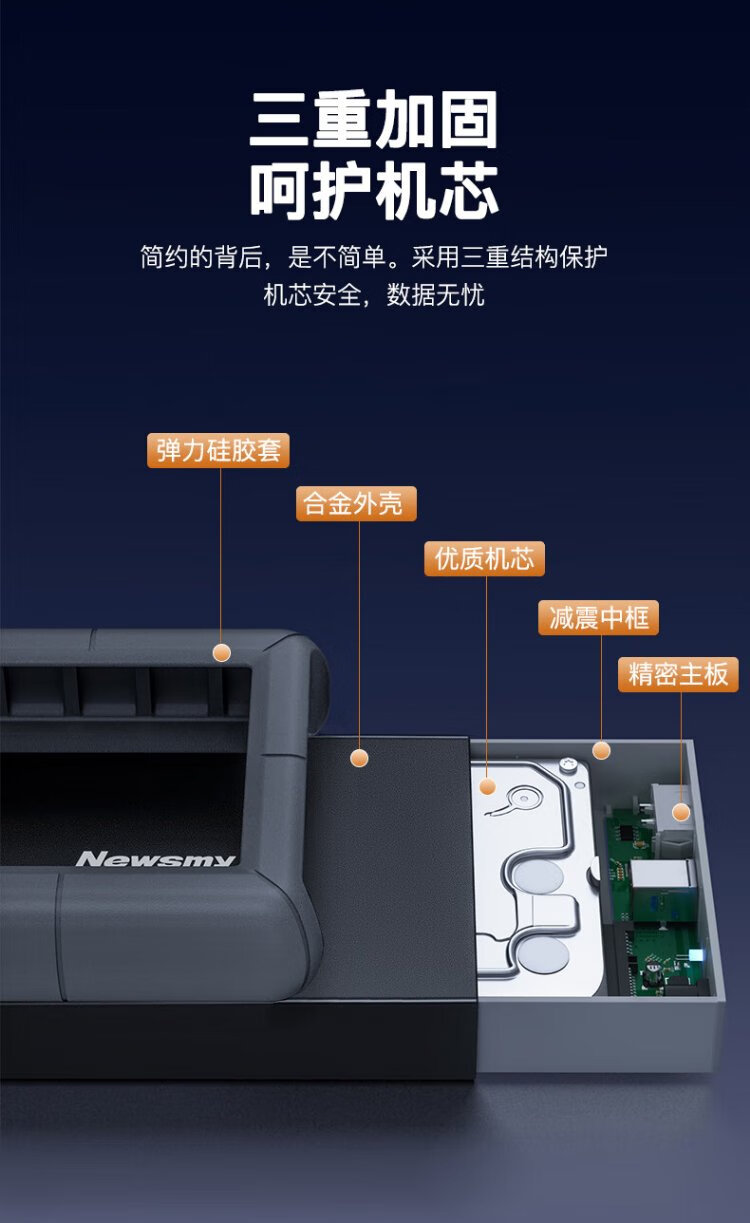 三重加固
呵护机芯

简约的背后，是不简单。采用三重结构保护机芯安全，数据无忧

弹力硅胶套

合金外壳

优质机芯

减震中框

精密主板

Newsmy