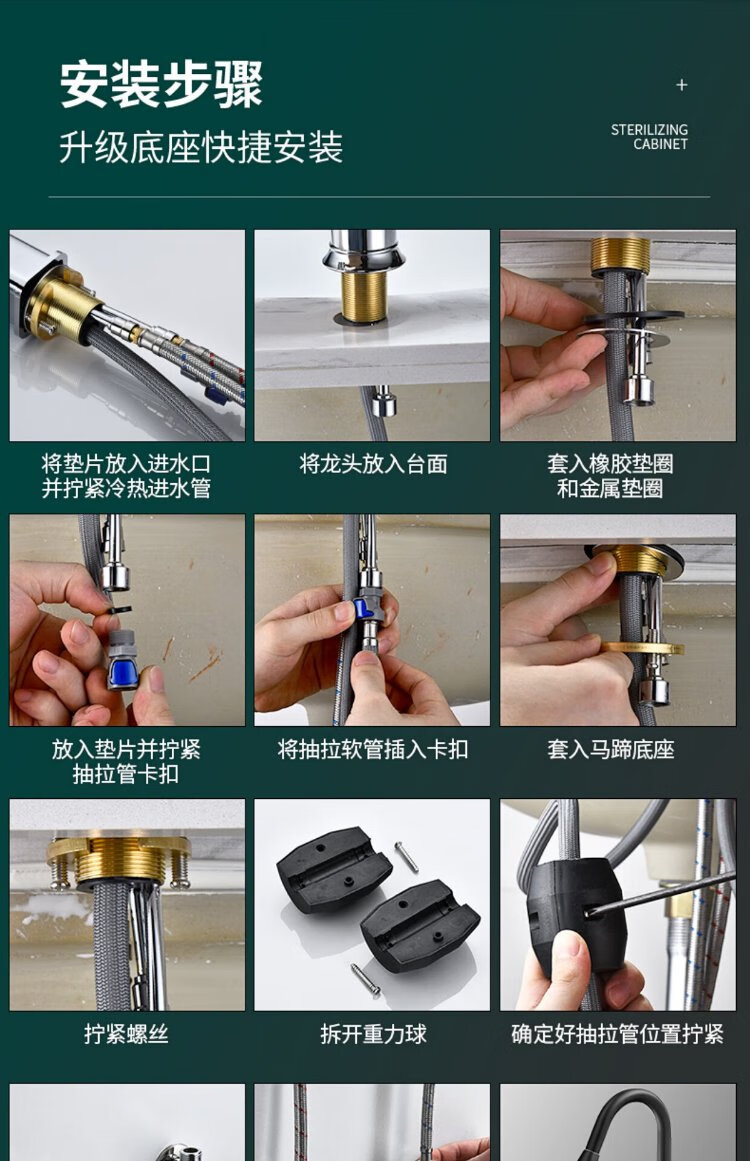 安装步骤

升级底座快捷安装

+

STERILIZING CABINET

将垫片放入进水口并拧紧冷热进水管

将龙头放入台面

套入橡胶垫圈和金属垫圈

放入垫片并拧紧抽拉管卡扣

将抽拉软管插入卡扣

套入马蹄底座

拧紧螺丝

拆开重力球

确定好抽拉管位置拧紧