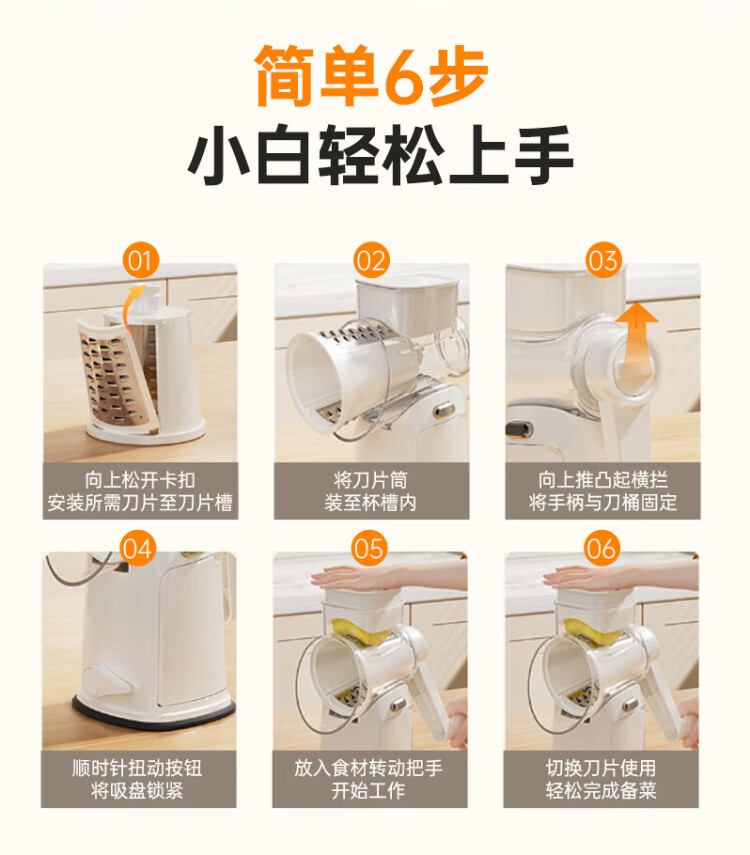 简单6步
小白轻松上手

01
向上松开卡扣
安装所需刀片至刀片槽

02
将刀片筒
装至杯槽内

03
向上推凸起横拦
将手柄与刀桶固定

04
顺时针扭动按钮
将吸盘锁紧

05
放入食材转动把手
开始工作

06
切换刀片使用
轻松完成备菜