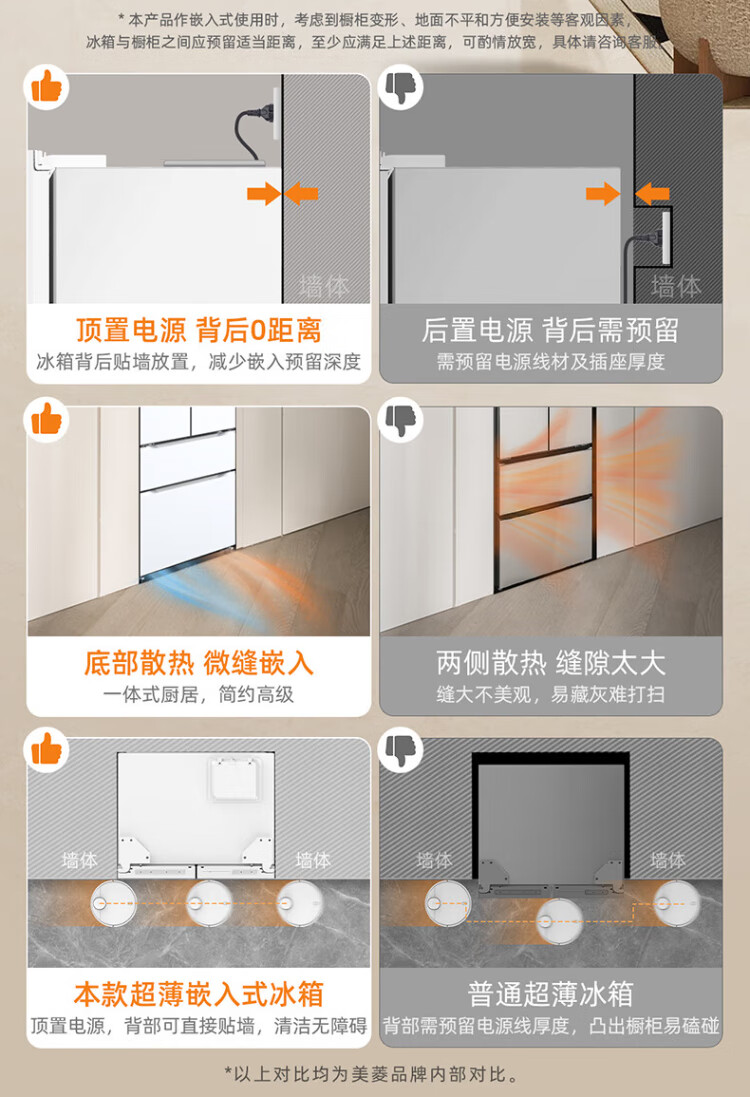 * 本产品作嵌入式使用时，考虑到橱柜变形、地面不平和方便安装等客观因素，冰箱与橱柜之间应预留适当距离，至少应满足上述距离，可酌情放宽，具体请咨询客服

墙体

顶置电源 背后0距离
冰箱背后贴墙放置，减少嵌入预留深度

墙体

后置电源 背后需预留
需预留电源线材及插座厚度

底部散热 微缝嵌入
一体式厨居，简约高级

两侧散热 缝隙太大
缝大不美观，易藏灰难打扫

墙体

墙体

本款超薄嵌入式冰箱
顶置电源，背部可直接贴墙，清洁无障碍

墙体

墙体

普通超薄冰箱
背部需预留电源线厚度，凸出橱柜易磕碰

*以上对比均为美菱品牌内部对比。