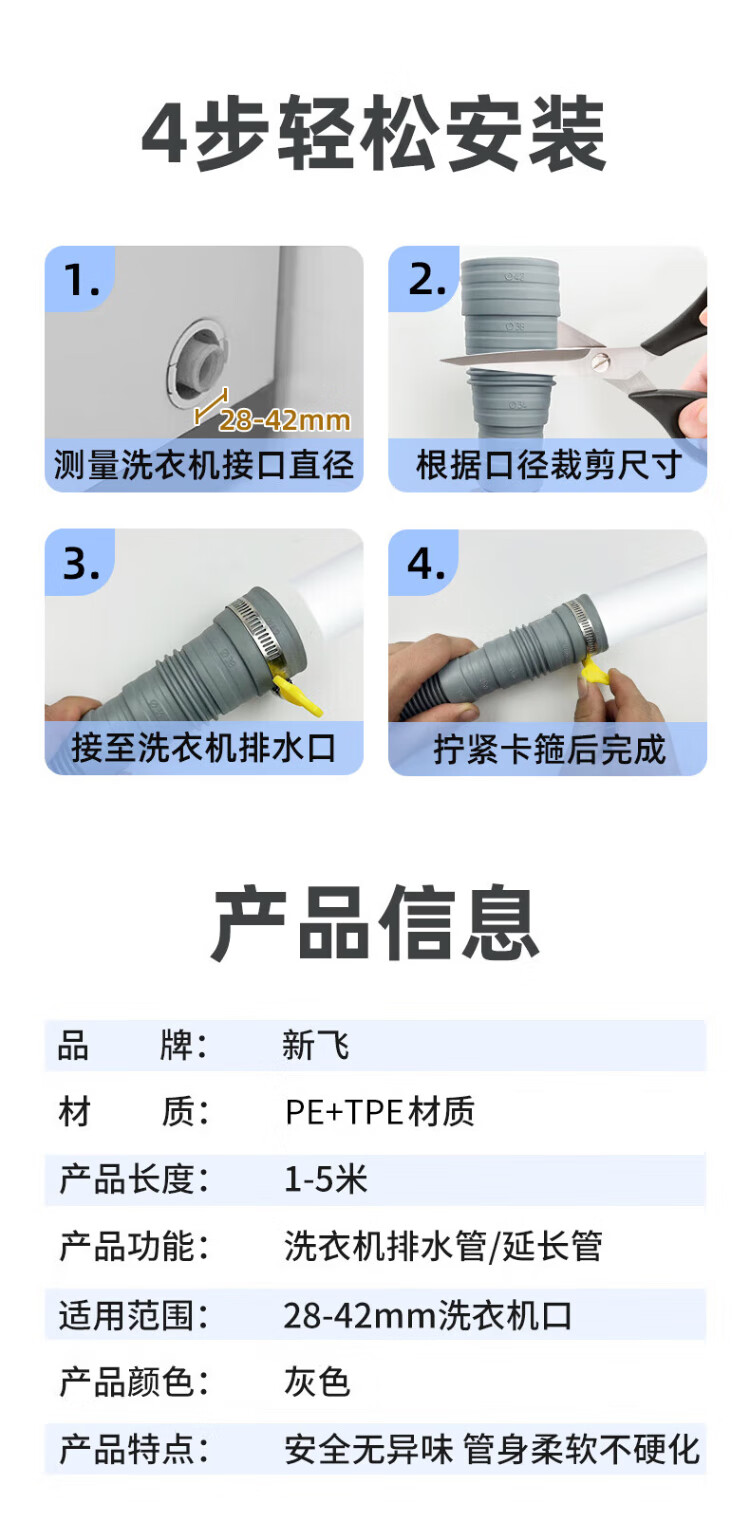 4步轻松安装

1.

28-42mm

测量洗衣机接口直径

2.

根据口径裁剪尺寸

3.

接至洗衣机排水口

4.

拧紧卡箍后完成

产品信息

| 品　　牌： | 新飞 |
|---|---|
| 材　　质： | PE+TPE材质 |
| 产品长度： | 1-5米 |
| 产品功能： | 洗衣机排水管/延长管 |
| 适用范围： | 28-42mm洗衣机口 |
| 产品颜色： | 灰色 |
| 产品特点： | 安全无异味 管身柔软不硬化 |