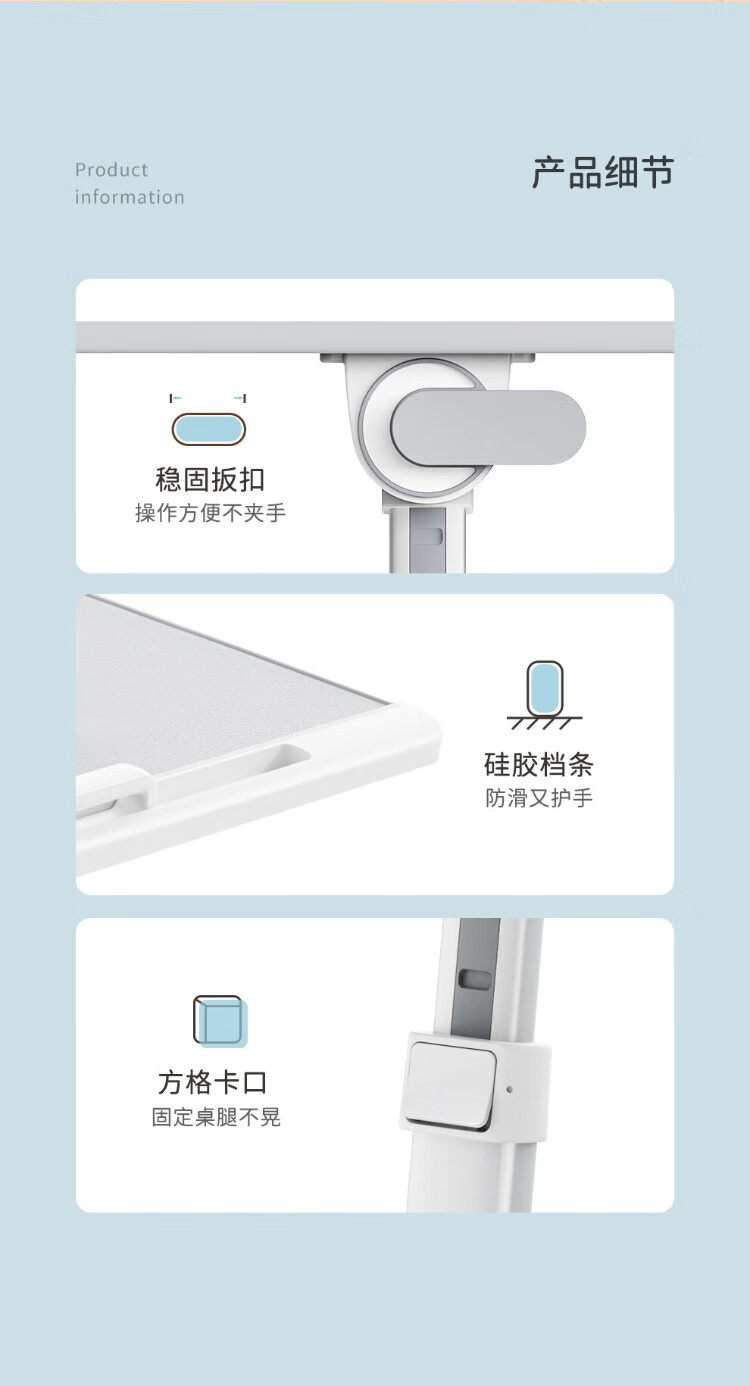 Product information

产品细节

稳固扳扣
操作方便不夹手

硅胶档条
防滑又护手

方格卡口
固定桌腿不晃