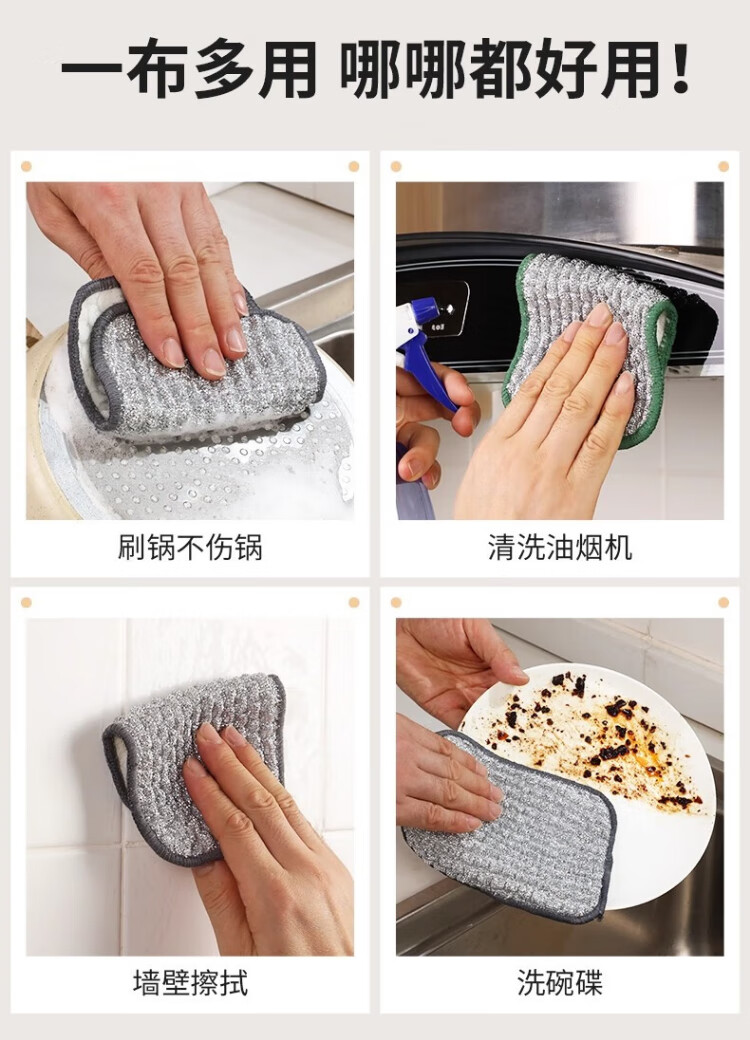 一布多用 哪哪都好用！

刷锅不伤锅

清洗油烟机

墙壁擦拭

洗碗碟