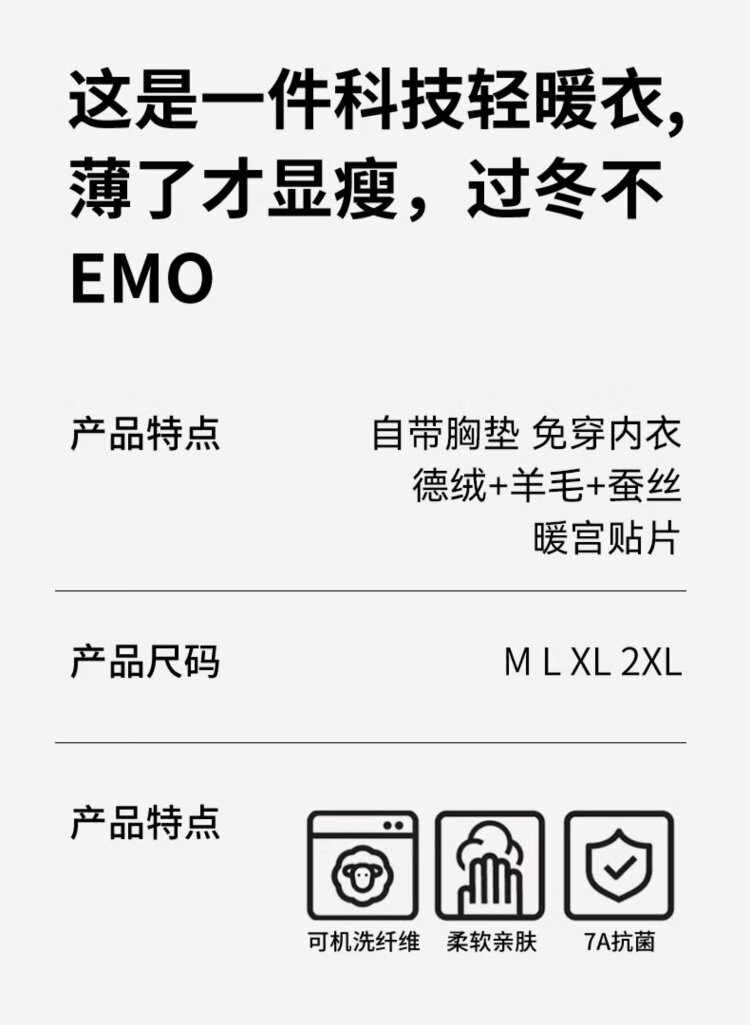 这是一件科技轻暖衣,薄了才显瘦，过冬不EMO

产品特点

自带胸垫 免穿内衣
德绒+羊毛+蚕丝
暖宫贴片

产品尺码

M L XL 2XL

产品特点

可机洗纤维 柔软亲肤 7A抗菌