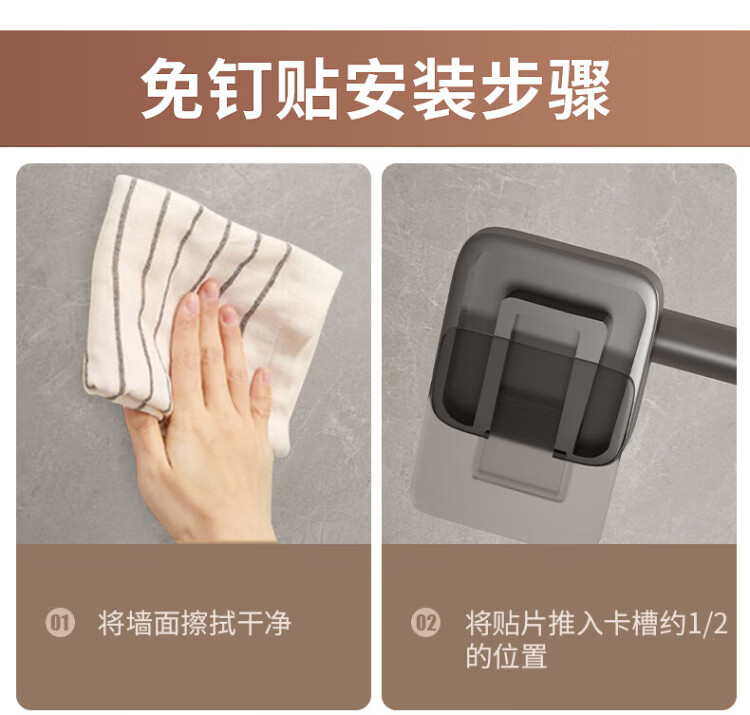 免钉贴安装步骤

01 将墙面擦拭干净

02 将贴片推入卡槽约1/2的位置