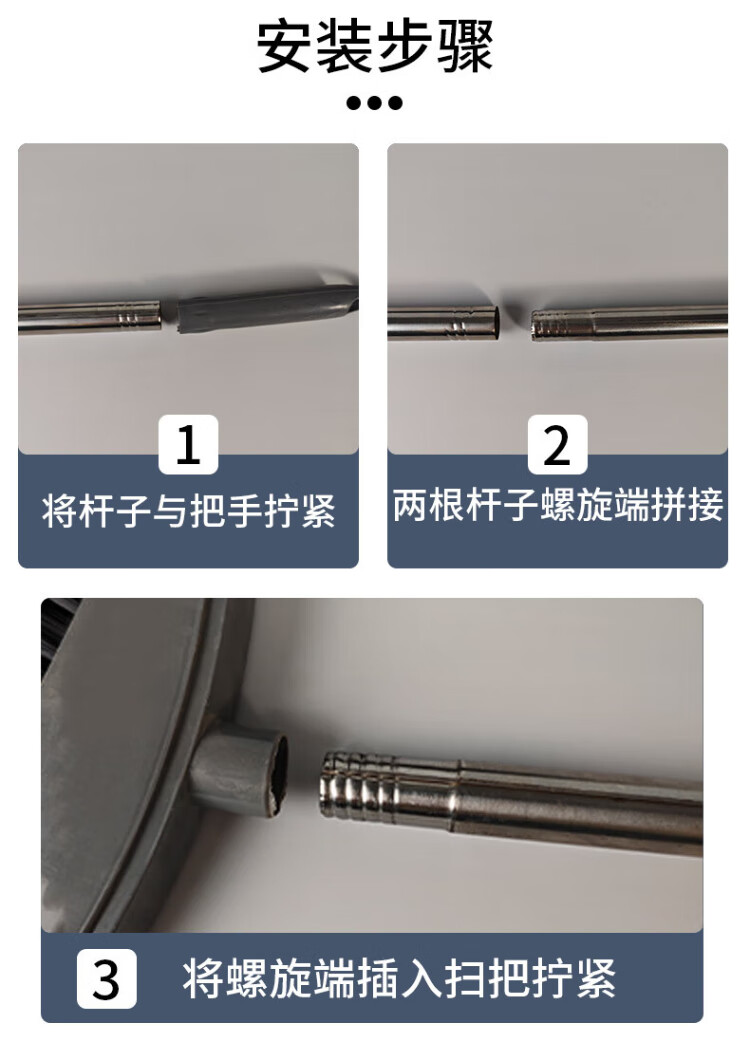 安装步骤

1
将杆子与把手拧紧

2
两根杆子螺旋端拼接

3
将螺旋端插入扫把拧紧