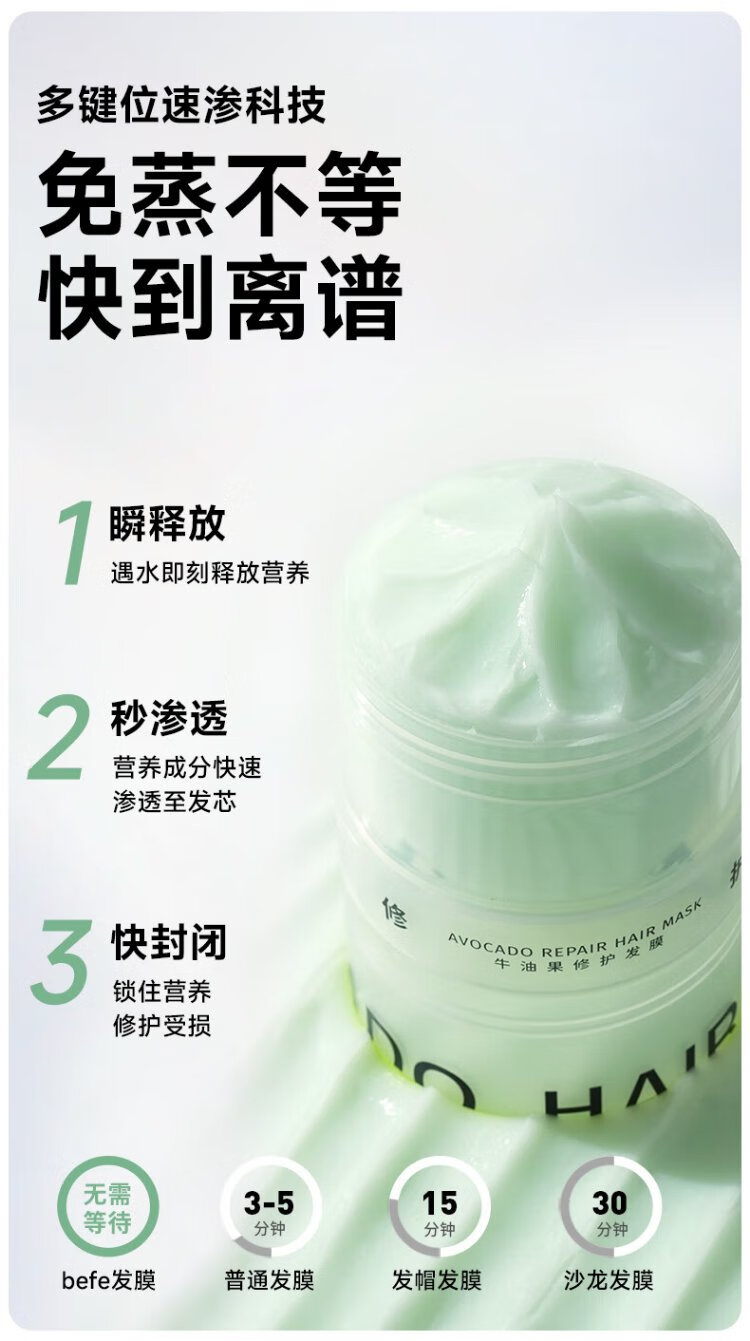 多键位速渗科技
免蒸不等
快到离谱

1 瞬释放
遇水即刻释放营养

2 秒渗透
营养成分快速
渗透至发芯

3 快封闭
锁住营养
修护受损

修
护
AVOCADO REPAIR HAIR MASK
牛油果修护发膜
DO HAIR

无需等待
befe发膜

3-5
分钟
普通发膜

15
分钟
发帽发膜

30
分钟
沙龙发膜