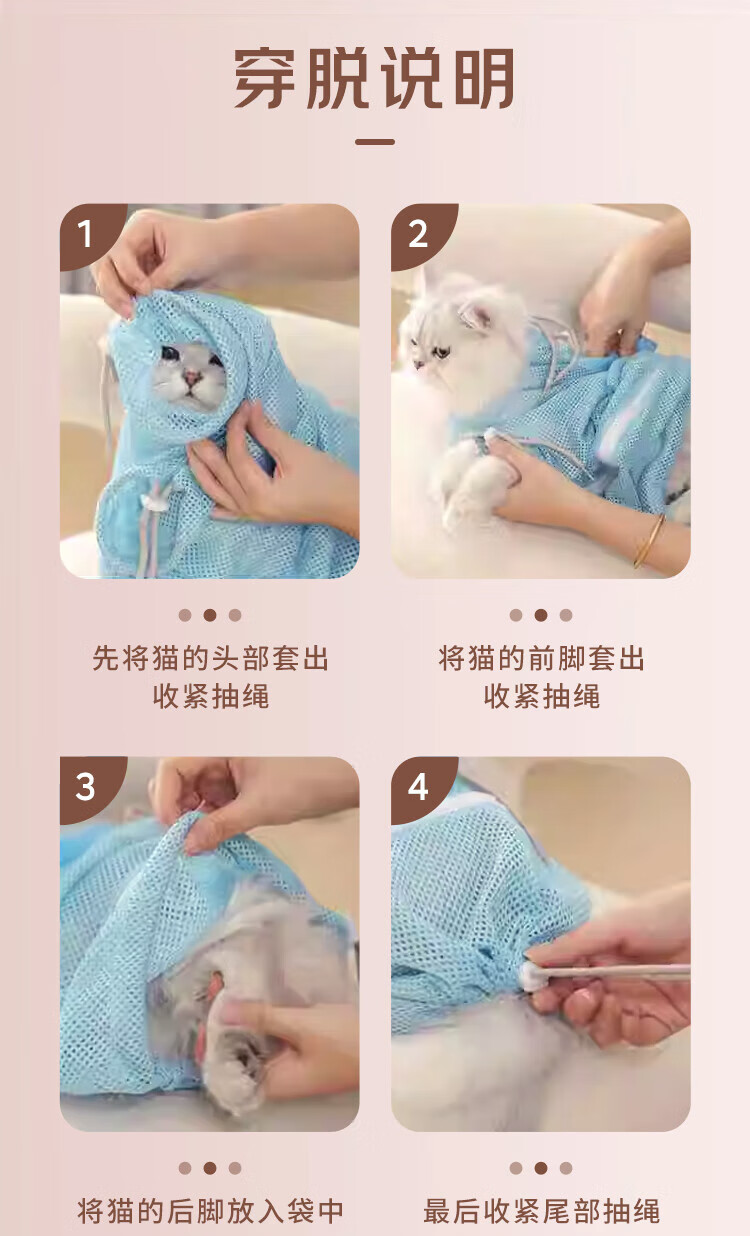 穿脱说明

1

先将猫的头部套出
收紧抽绳

2

将猫的前脚套出
收紧抽绳

3

将猫的后脚放入袋中

4

最后收紧尾部抽绳