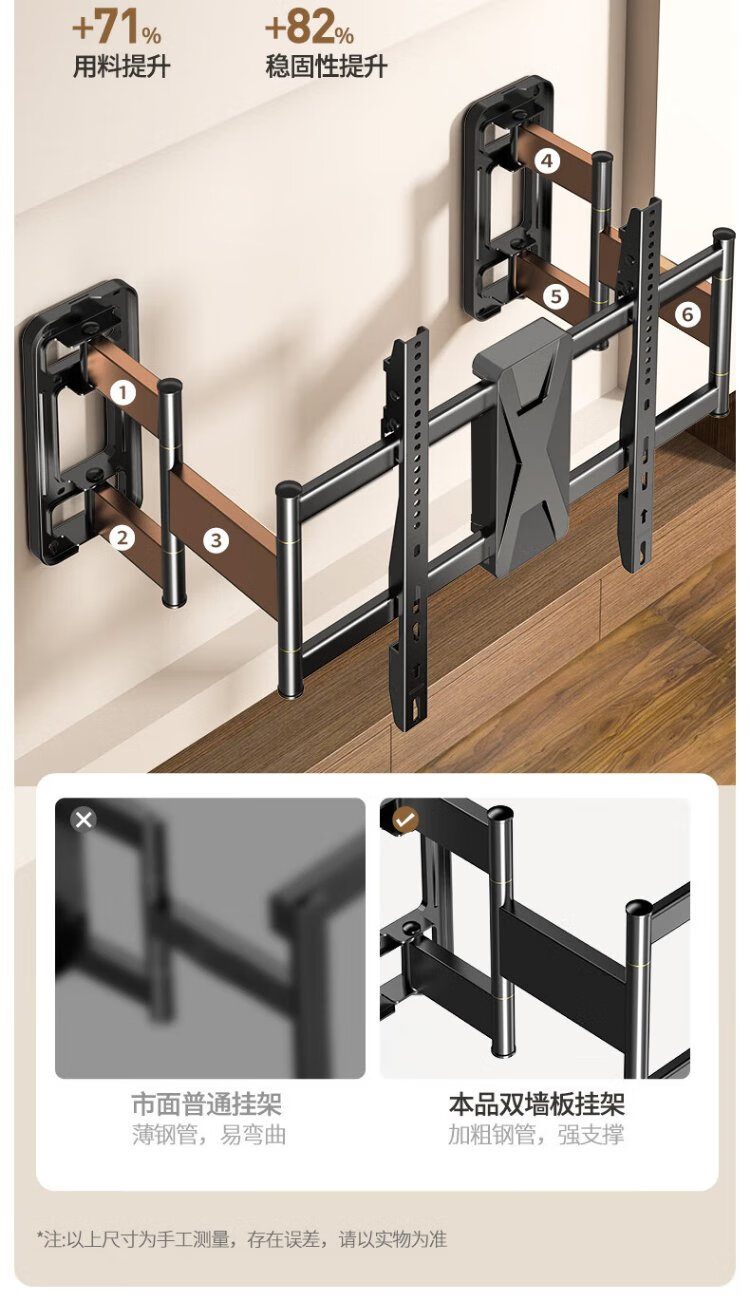 +71%
用料提升

+82%
稳固性提升

4
5
6
1
2
3

市面普通挂架
薄钢管，易弯曲

本品双墙板挂架
加粗钢管，强支撑

*注:以上尺寸为手工测量，存在误差，请以实物为准