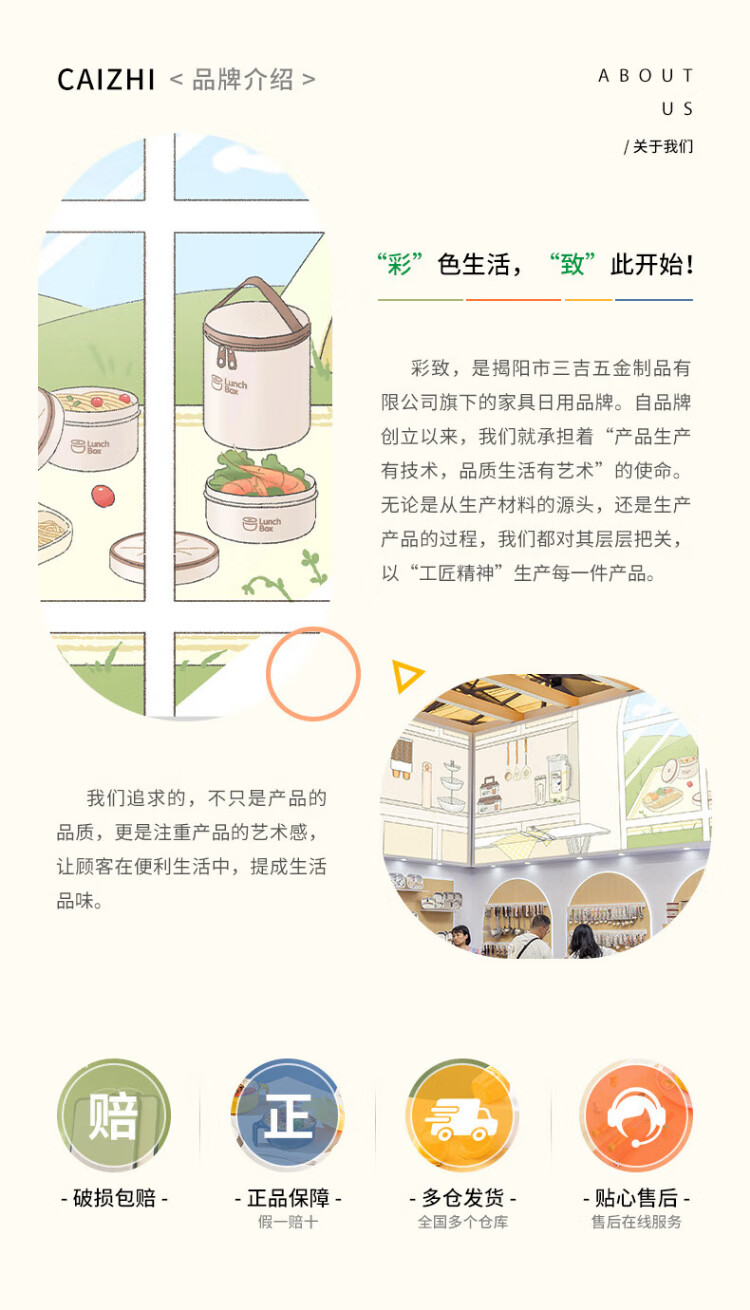 CAIZHI < 品牌介绍 >

ABOUT US

/ 关于我们

Lunch Box

Lunch Box

Lunch Box

“彩”色生活，“致”此开始！

彩致，是揭阳市三吉五金制品有限公司旗下的家具日用品牌。自品牌创立以来，我们就承担着“产品生产有技术，品质生活有艺术”的使命。无论是从生产材料的源头，还是生产产品的过程，我们都对其层层把关，以“工匠精神”生产每一件产品。

我们追求的，不只是产品的品质，更是注重产品的艺术感，让顾客在便利生活中，提成生活品味。

赔

- 破损包赔 -

正

- 正品保障 -

假一赔十

- 多仓发货 -

全国多个仓库

- 贴心售后 -

售后在线服务