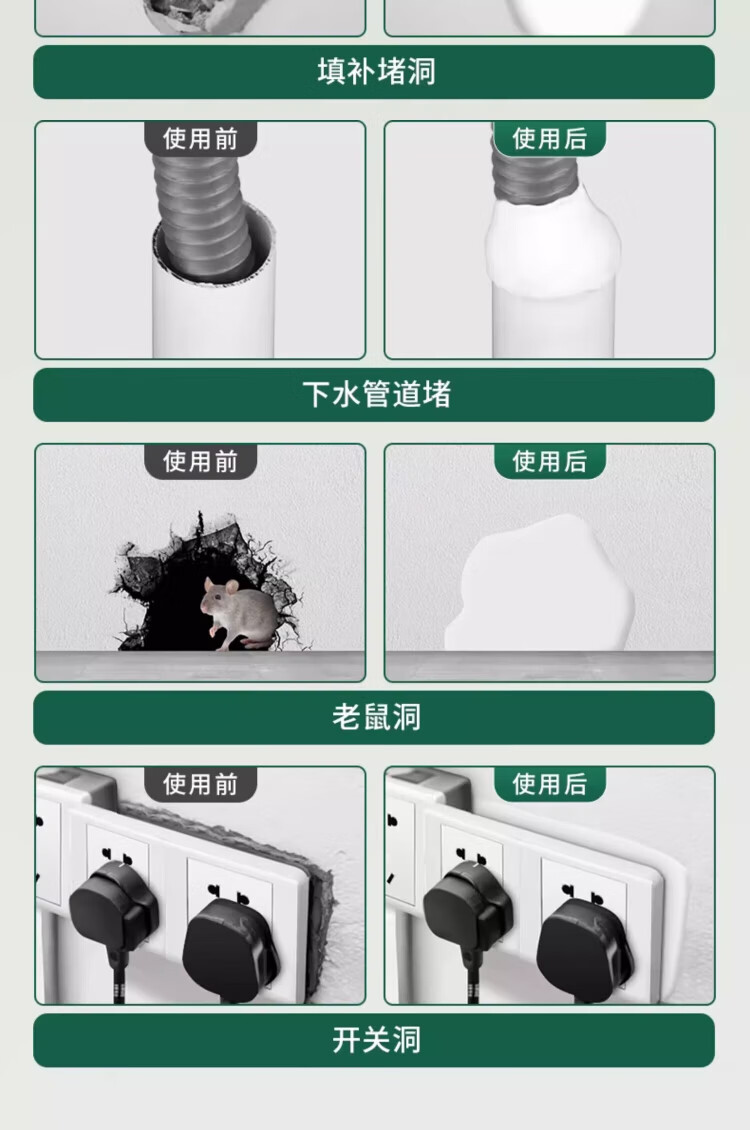 填补堵洞

使用前

使用后

下水管道堵

使用前

使用后

老鼠洞

使用前

使用后

开关洞