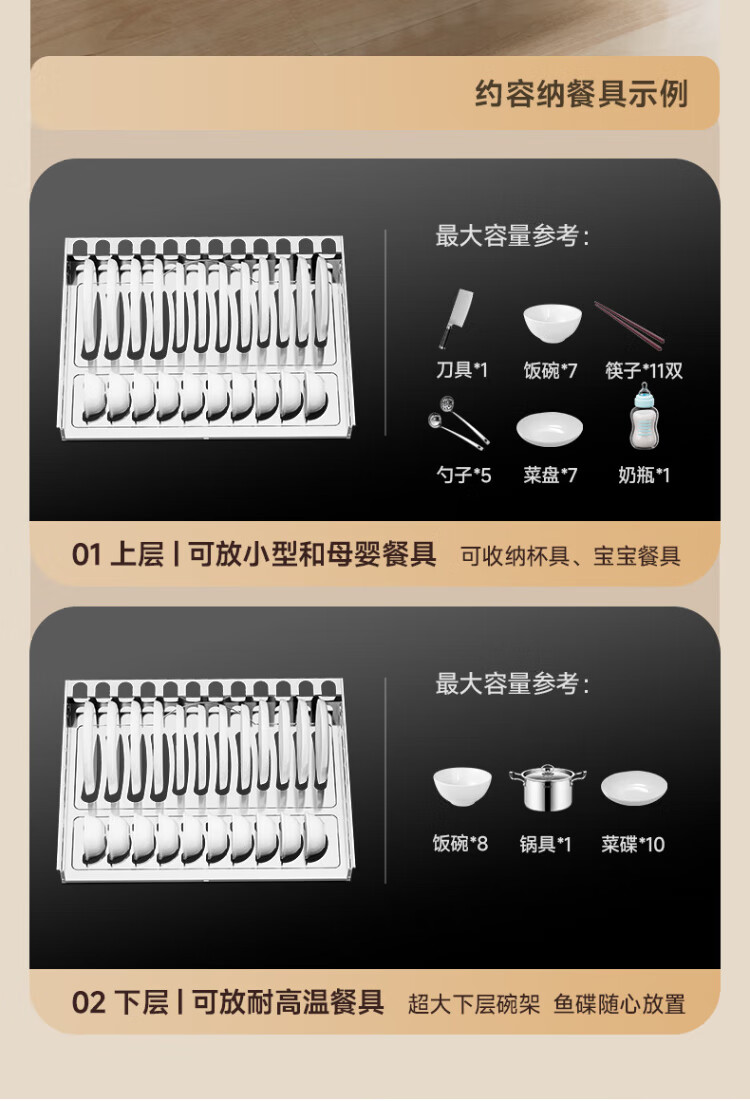 约容纳餐具示例

最大容量参考：

刀具*1 饭碗*7 筷子*11双

勺子*5 菜盘*7 奶瓶*1

01 上层 | 可放小型和母婴餐具 可收纳杯具、宝宝餐具

最大容量参考：

饭碗*8 锅具*1 菜碟*10

02 下层 | 可放耐高温餐具 超大下层碗架 鱼碟随心放置