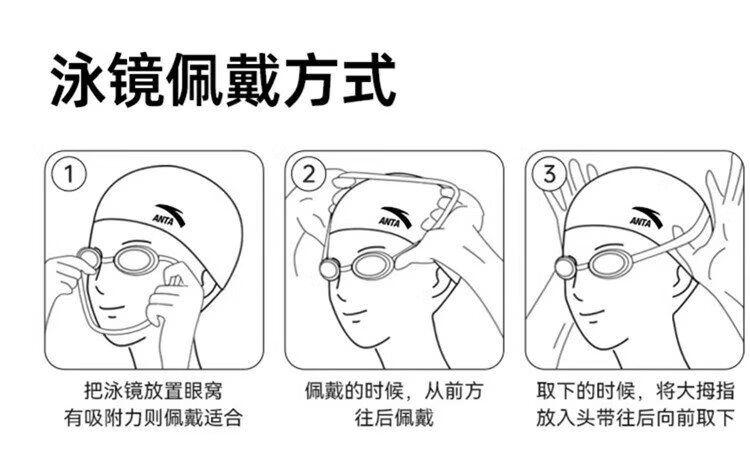 泳镜佩戴方式

1

ANTA

把泳镜放置眼窝
有吸附力则佩戴适合

2

ANTA

佩戴的时候，从前方
往后佩戴

3

ANTA

取下的时候，将大拇指
放入头带往后向前取下