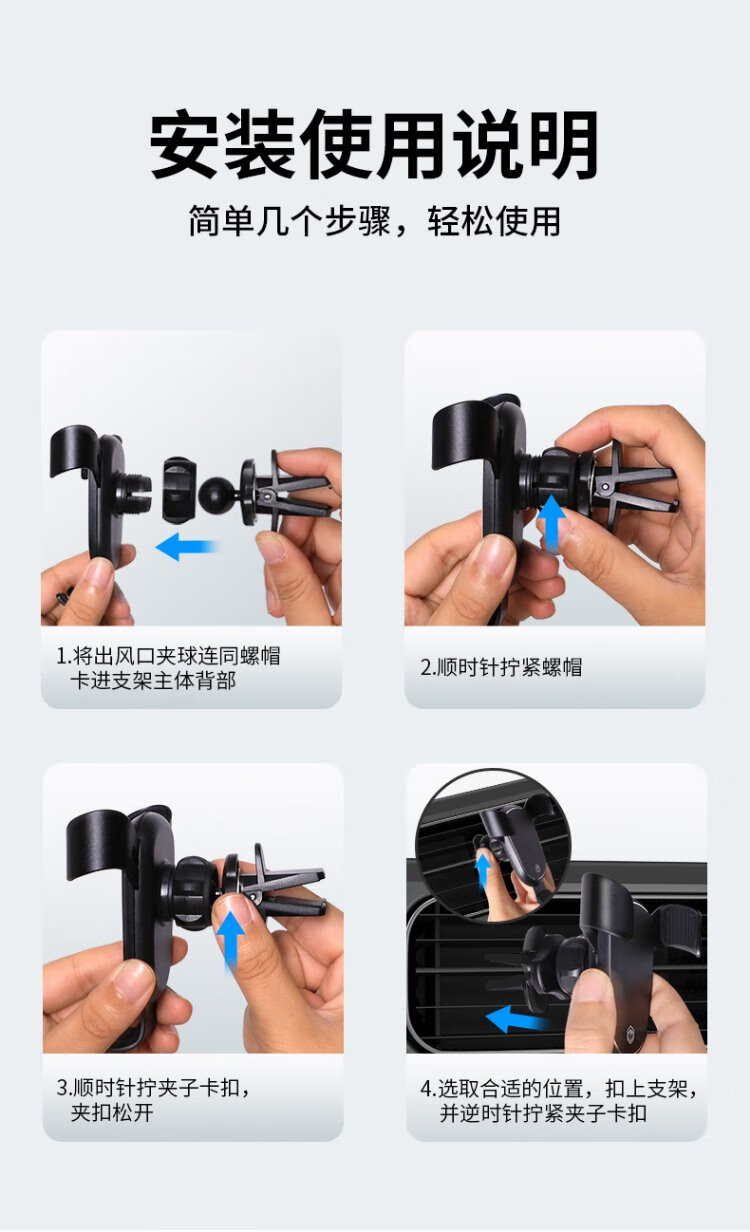 安装使用说明

简单几个步骤，轻松使用

1.将出风口夹球连同螺帽卡进支架主体背部

2.顺时针拧紧螺帽

3.顺时针拧夹子卡扣，夹扣松开

4.选取合适的位置，扣上支架，并逆时针拧紧夹子卡扣