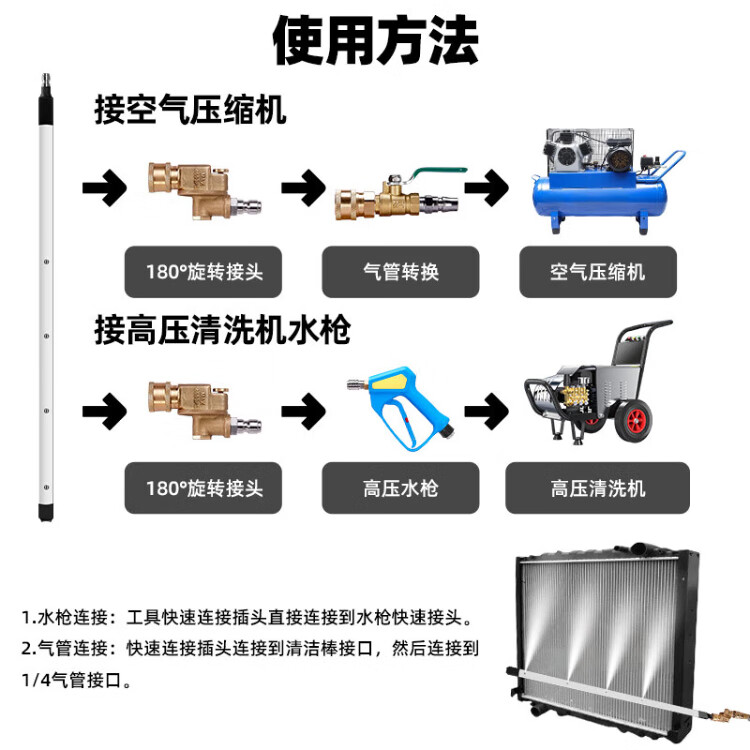 使用方法

接空气压缩机

180°旋转接头

气管转换

空气压缩机

接高压清洗机水枪

180°旋转接头

高压水枪

高压清洗机

1.水枪连接：工具快速连接插头直接连接到水枪快速接头。

2.气管连接：快速连接插头连接到清洁棒接口，然后连接到1/4气管接口。