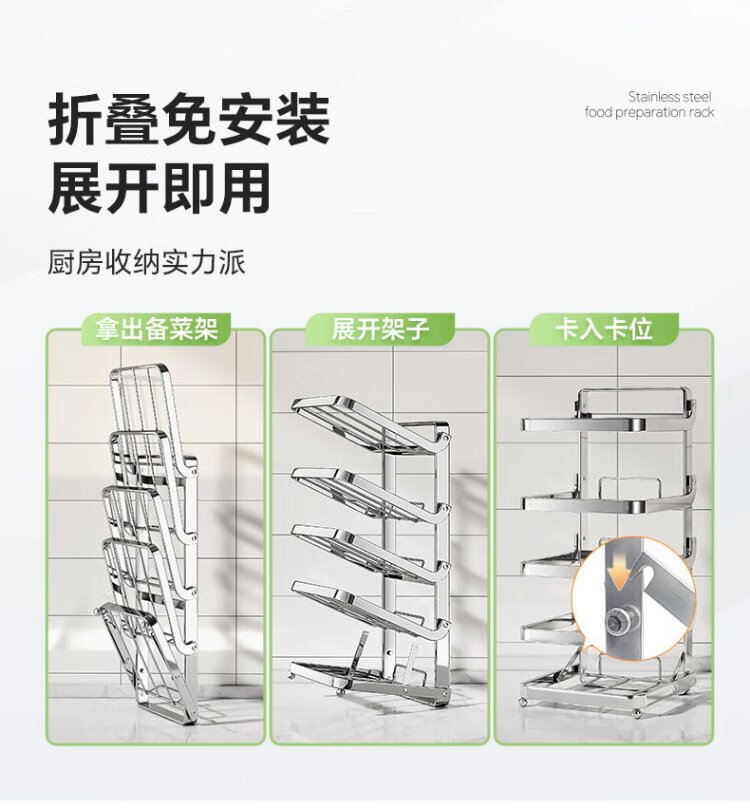 折叠免安装
展开即用

Stainless steel
food preparation rack

厨房收纳实力派

拿出备菜架

展开架子

卡入卡位